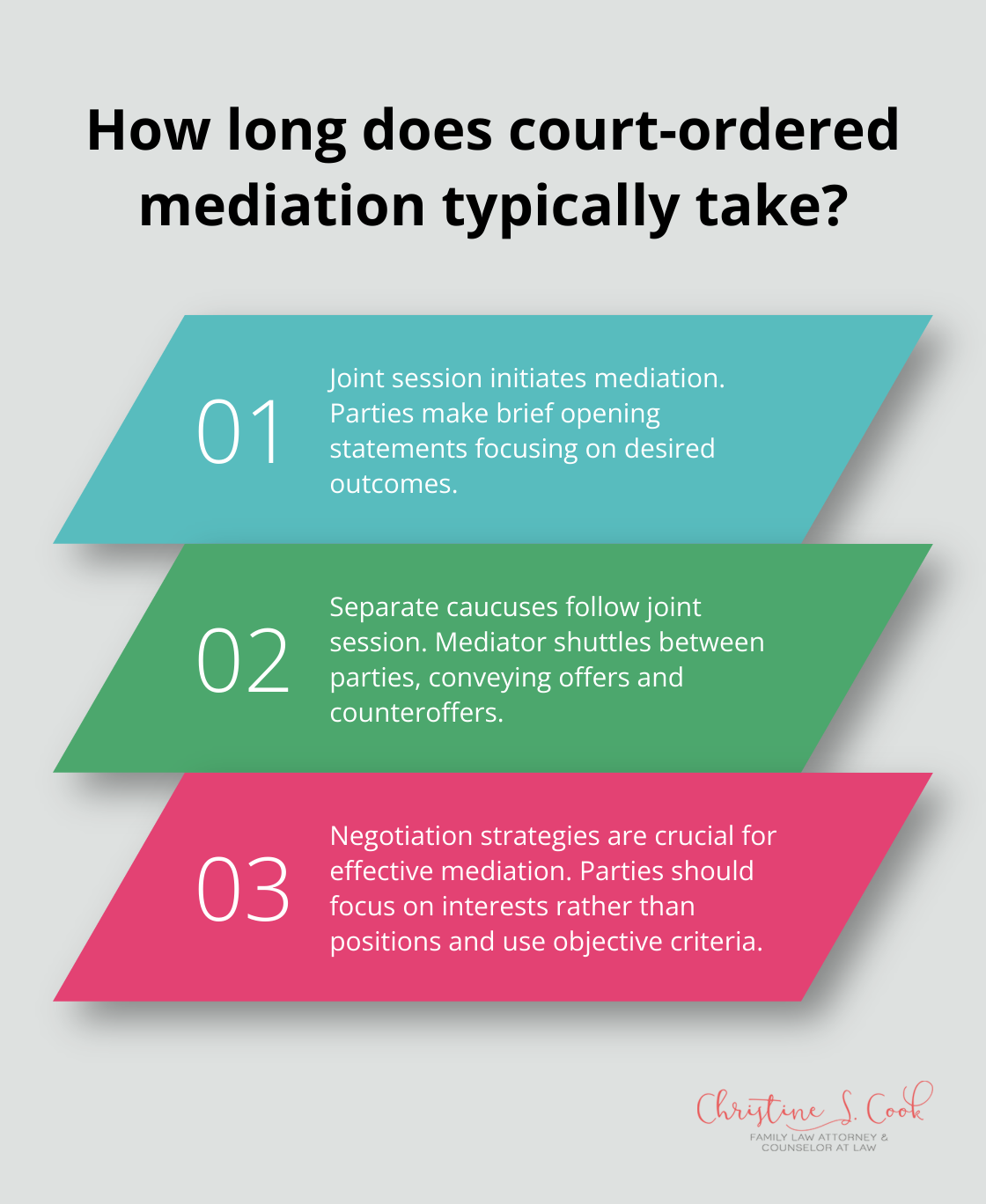 How long does court-ordered mediation typically take?

01

Joint session initiates mediation. Parties make brief opening statements focusing on desired outcomes.

02

Separate caucuses follow joint session. Mediator shuttles between parties, conveying offers and counteroffers.

03

Negotiation strategies are crucial for effective mediation. Parties should focus on interests rather than positions and use objective criteria.

Christine S. Cook
FAMILY LAW ATTORNEY & COUNSELOR AT LAW