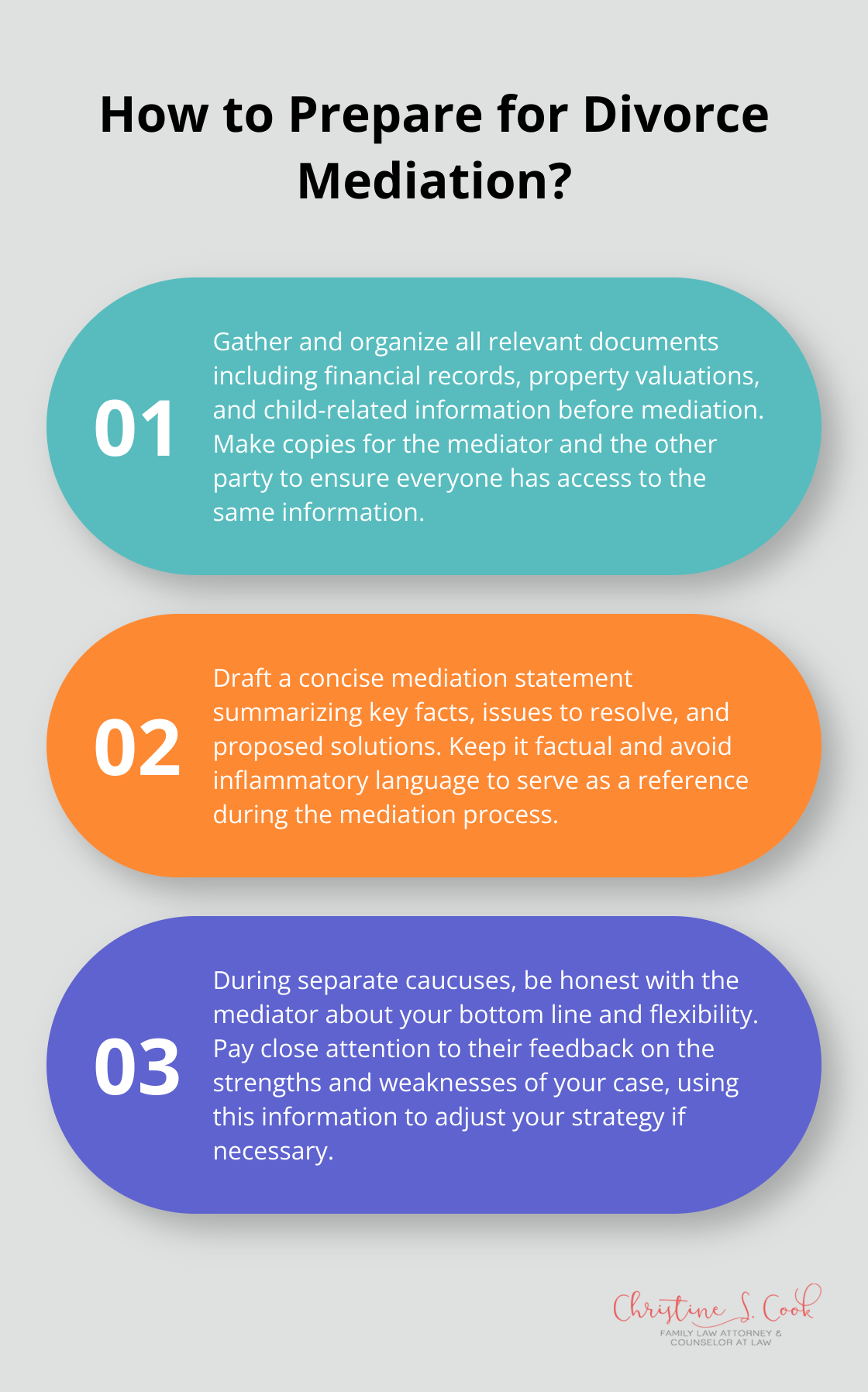 How to Prepare for Divorce Mediation?

01

Gather and organize all relevant documents including financial records, property valuations, and child-related information before mediation. Make copies for the mediator and the other party to ensure everyone has access to the same information.

02

Draft a concise mediation statement summarizing key facts, issues to resolve, and proposed solutions. Keep it factual and avoid inflammatory language to serve as a reference during the mediation process.

03

During separate caucuses, be honest with the mediator about your bottom line and flexibility. Pay close attention to their feedback on the strengths and weaknesses of your case, using this information to adjust your strategy if necessary.

Christine S. Cook
FAMILY LAW ATTORNEY & COUNSELOR AT LAW