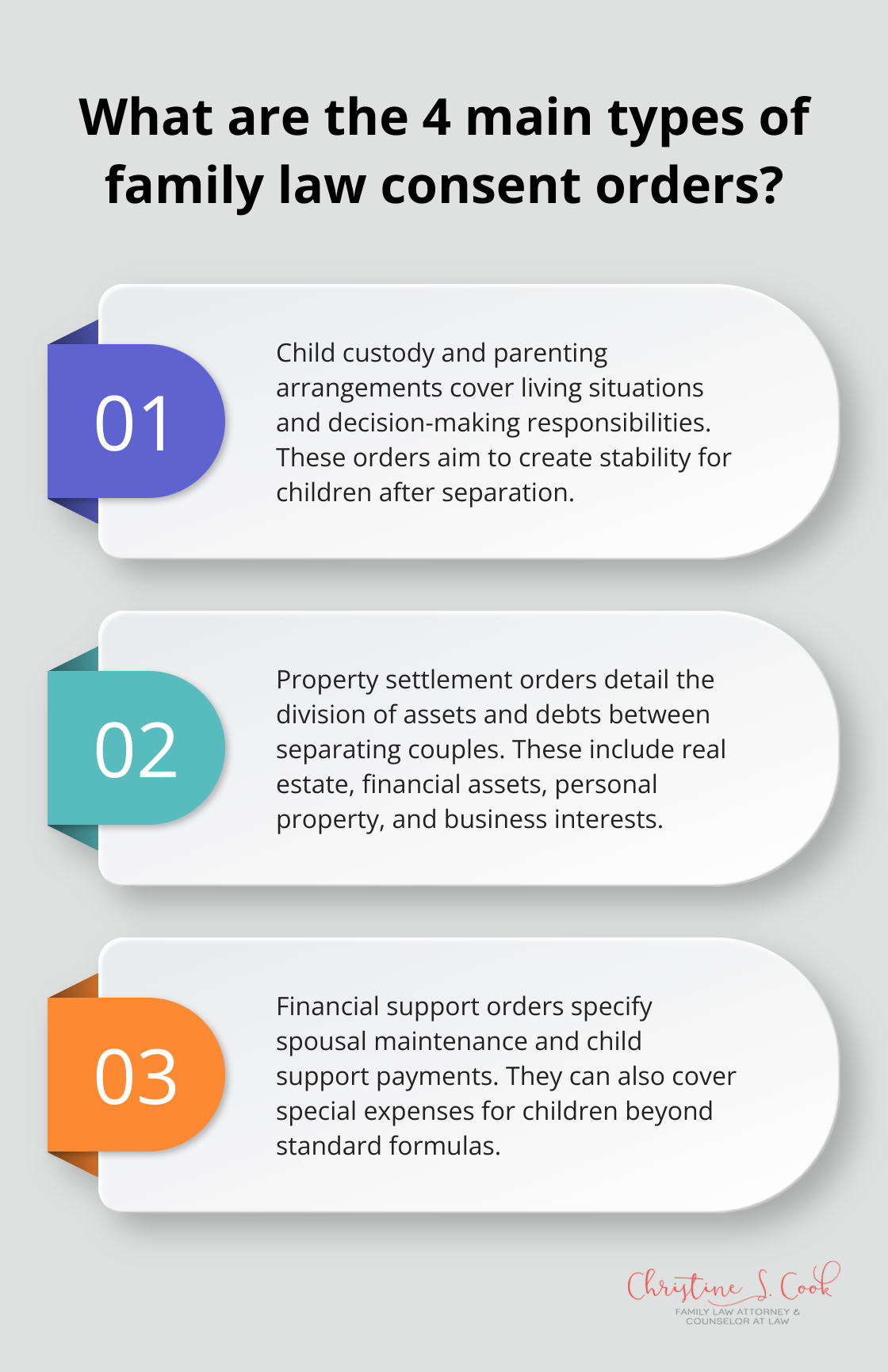 What are the 4 main types of family law consent orders?

01

Child custody and parenting arrangements cover living situations and decision-making responsibilities. These orders aim to create stability for children after separation.

02

Property settlement orders detail the division of assets and debts between separating couples. These include real estate, financial assets, personal property, and business interests.

03

Financial support orders specify spousal maintenance and child support payments. They can also cover special expenses for children beyond standard formulas.

Christine S. Cook
FAMILY LAW ATTORNEY & COUNSELOR AT LAW