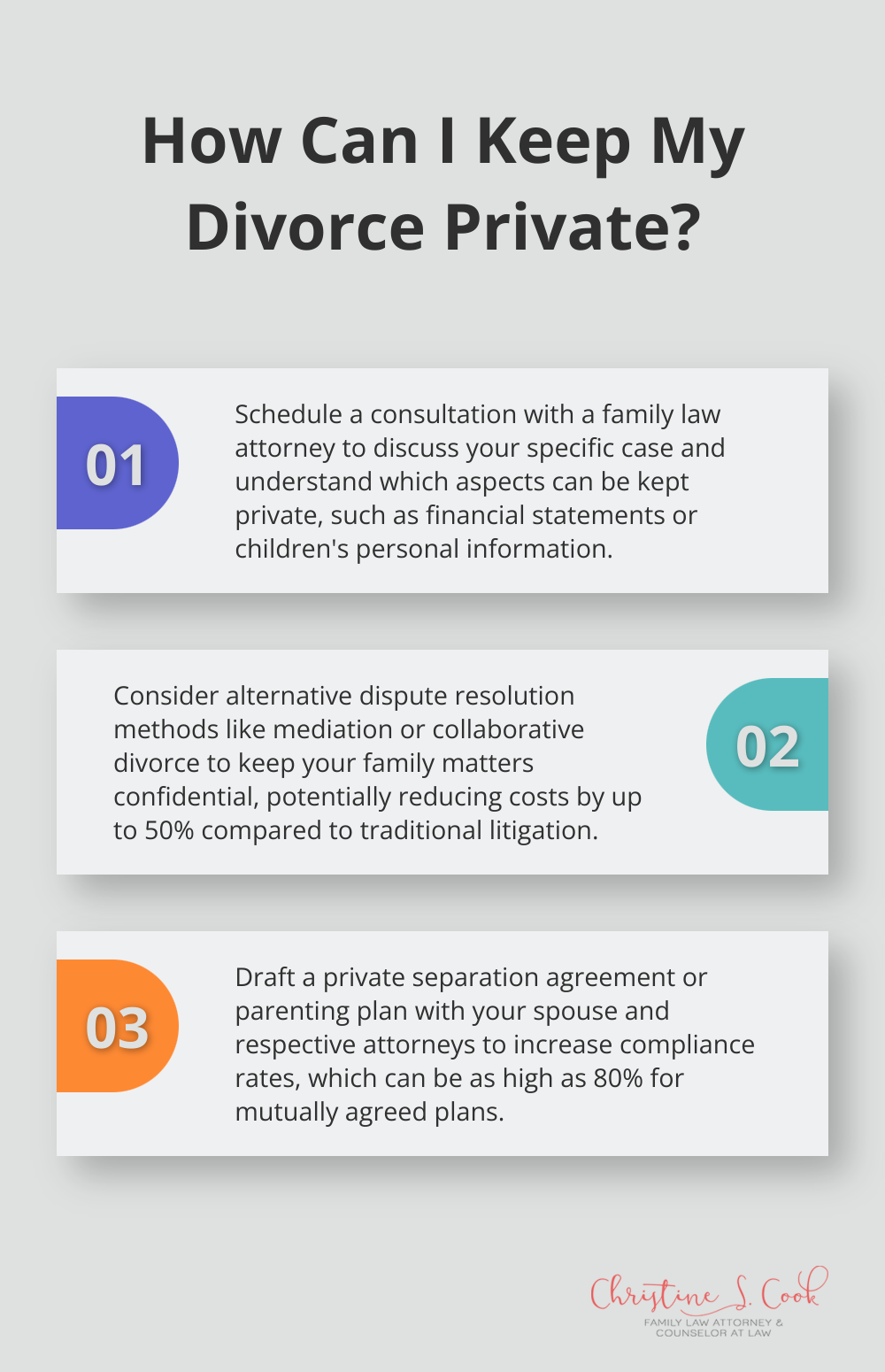 How Can I Keep My Divorce Private?

01

Schedule a consultation with a family law attorney to discuss your specific case and understand which aspects can be kept private, such as financial statements or children's personal information.

Consider alternative dispute resolution methods like mediation or collaborative divorce to keep your family matters confidential, potentially reducing costs by up to 50% compared to traditional litigation.

02

03

Draft a private separation agreement or parenting plan with your spouse and respective attorneys to increase compliance rates, which can be as high as 80% for mutually agreed plans.

Christine S. Cook
FAMILY LAW ATTORNEY & COUNSELOR AT LAW