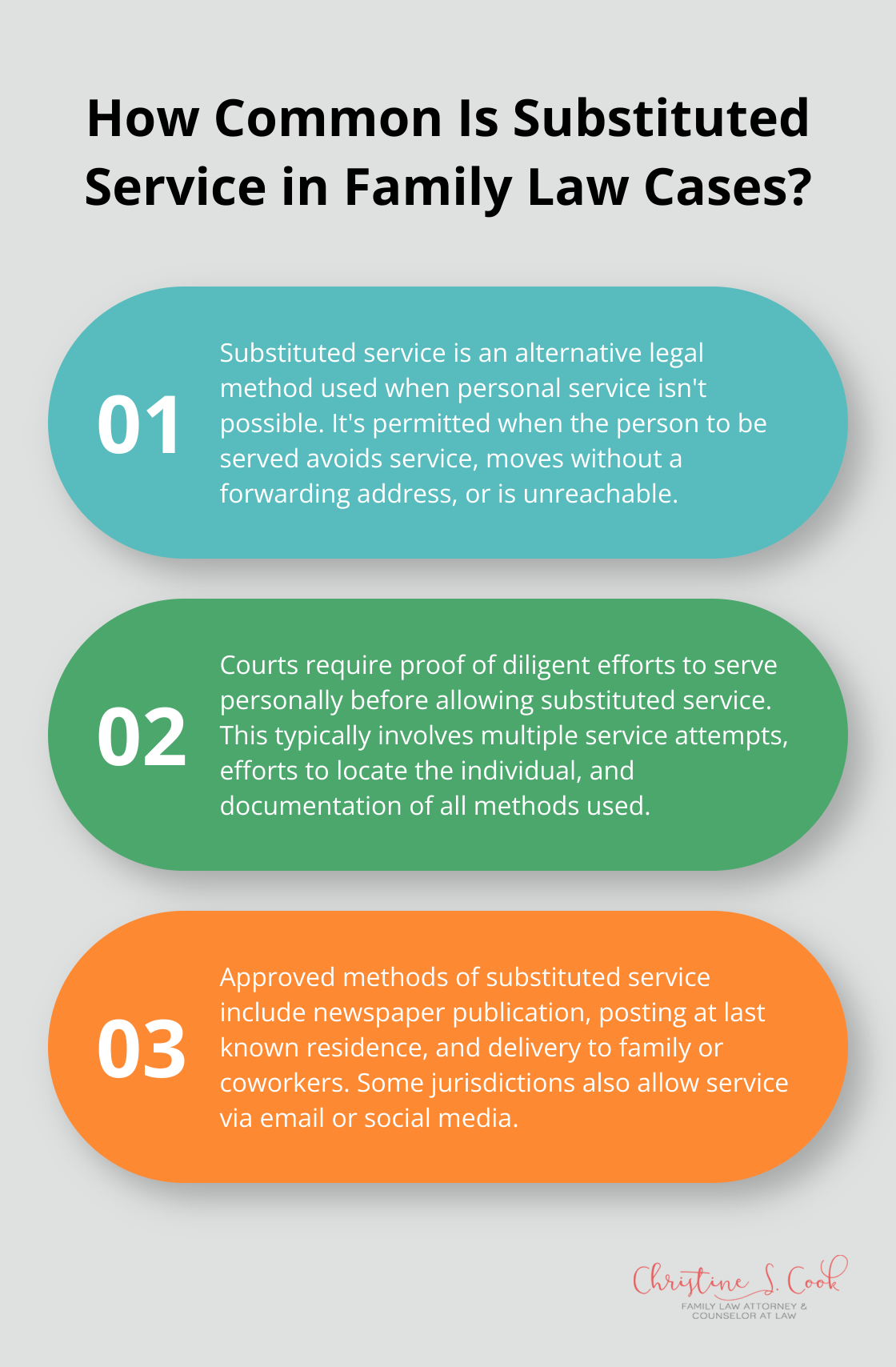 How Common Is Substituted Service in Family Law Cases?

01

Substituted service is an alternative legal method used when personal service isn't possible. It's permitted when the person to be served avoids service, moves without a forwarding address, or is unreachable.

02

Courts require proof of diligent efforts to serve personally before allowing substituted service. This typically involves multiple service attempts, efforts to locate the individual, and documentation of all methods used.

03

Approved methods of substituted service include newspaper publication, posting at last known residence, and delivery to family or coworkers. Some jurisdictions also allow service via email or social media.

Christine S. Cook
FAMILY LAW ATTORNEY & COUNSELOR AT LAW