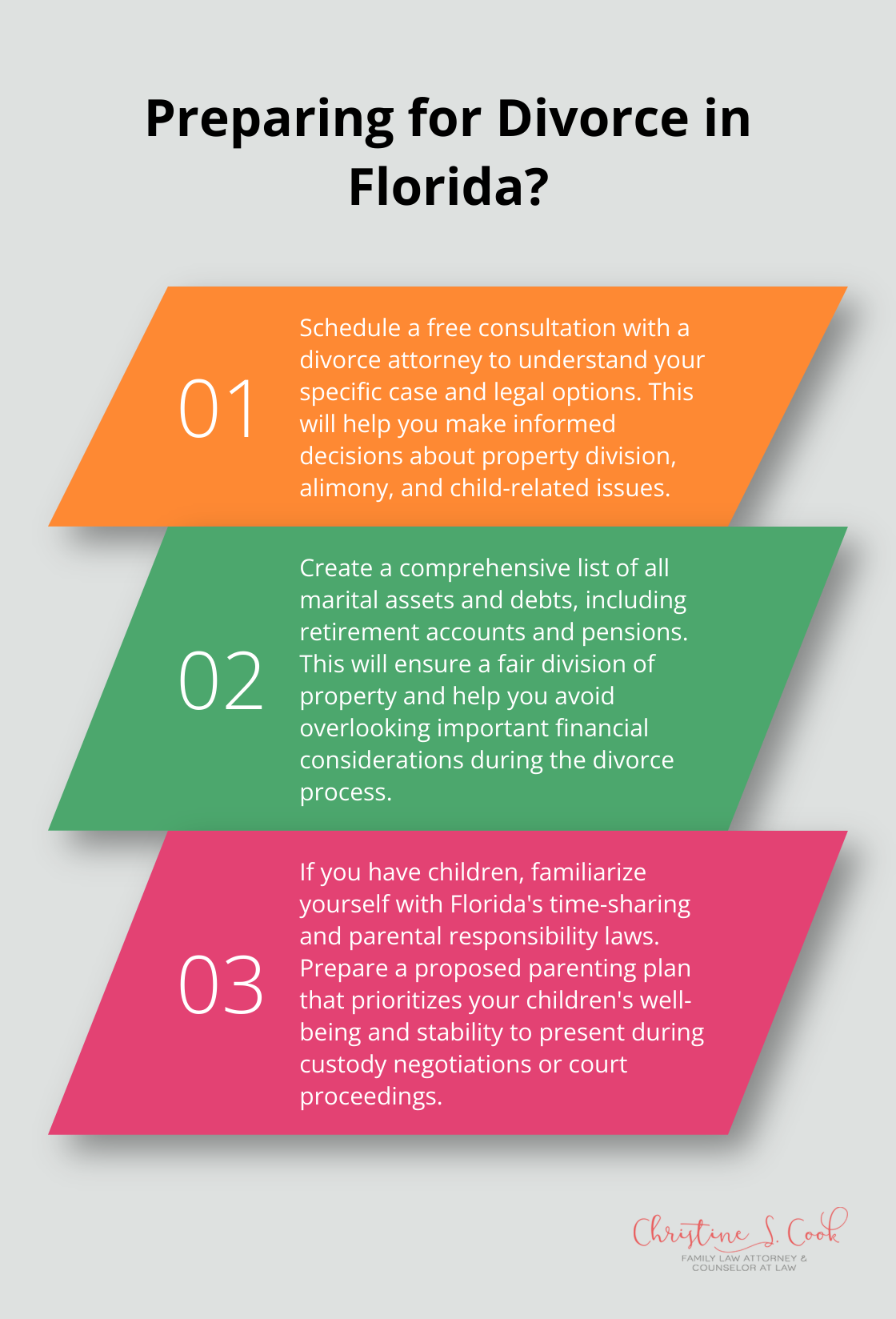 Preparing for Divorce in Florida?

01

Schedule a free consultation with a divorce attorney to understand your specific case and legal options. This will help you make informed decisions about property division, alimony, and child-related issues.

02

Create a comprehensive list of all marital assets and debts, including retirement accounts and pensions. This will ensure a fair division of property and help you avoid overlooking important financial considerations during the divorce process.

03

If you have children, familiarize yourself with Florida's time-sharing and parental responsibility laws. Prepare a proposed parenting plan that prioritizes your children's well-being and stability to present during custody negotiations or court proceedings.

Christine S. Cook
FAMILY LAW ATTORNEY & COUNSELOR AT LAW