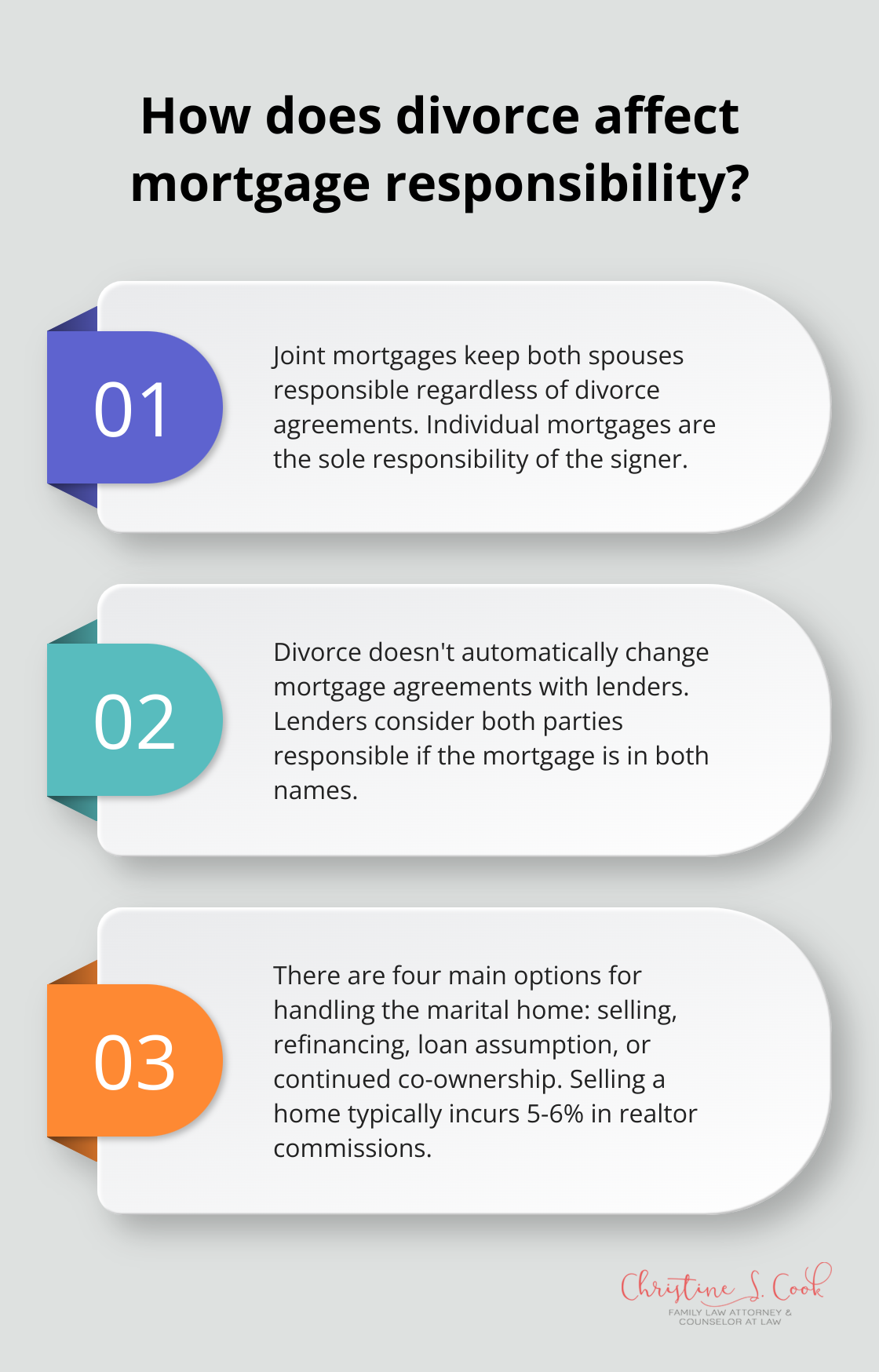 How does divorce affect mortgage responsibility?

01

Joint mortgages keep both spouses responsible regardless of divorce agreements. Individual mortgages are the sole responsibility of the signer.

02

Divorce doesn't automatically change mortgage agreements with lenders. Lenders consider both parties responsible if the mortgage is in both names.

03

There are four main options for handling the marital home: selling, refinancing, loan assumption, or continued co-ownership. Selling a home typically incurs 5-6% in realtor commissions.

Christine S. Cook
FAMILY LAW ATTORNEY & COUNSELOR AT LAW