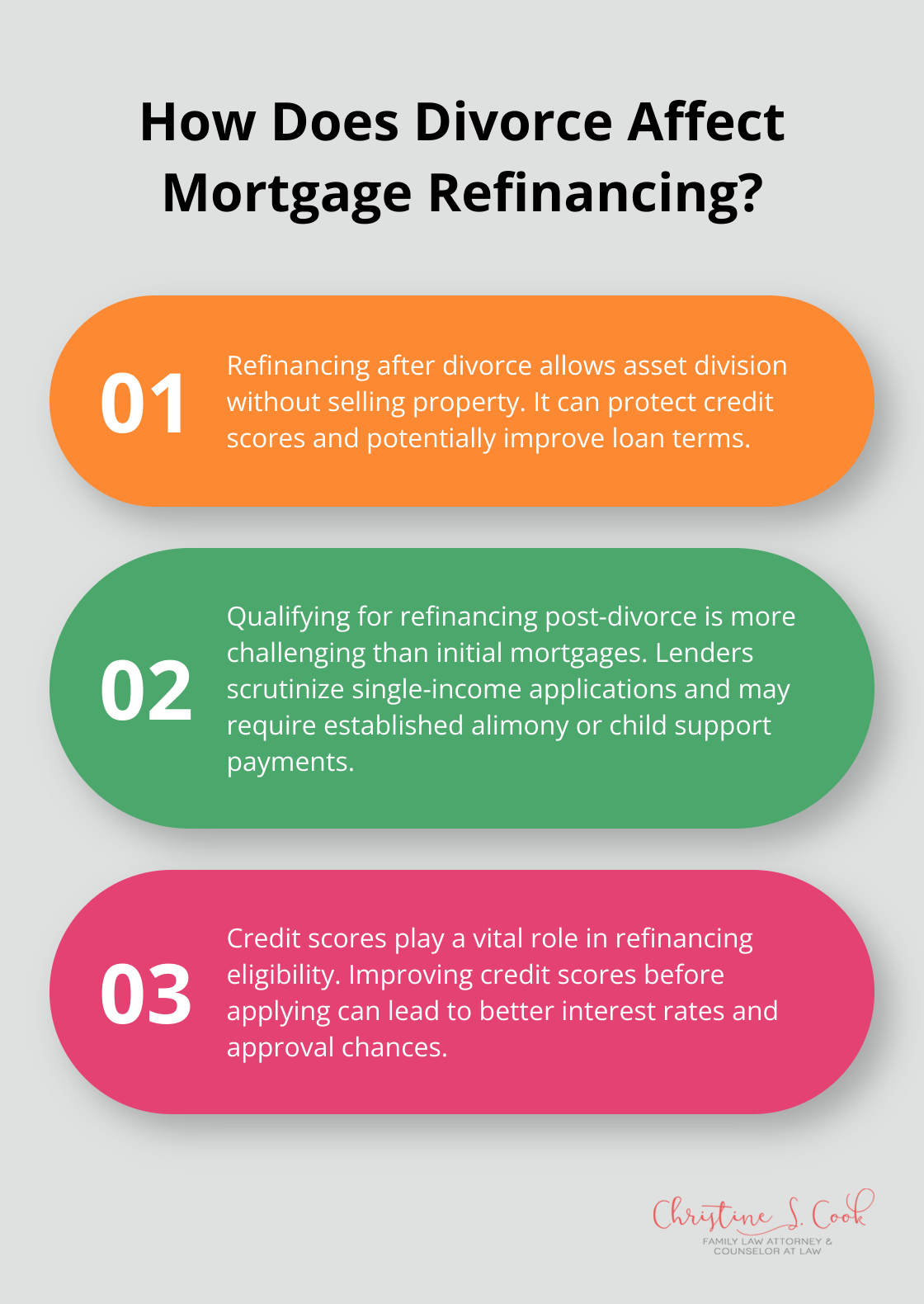 How Does Divorce Affect Mortgage Refinancing?

01

Refinancing after divorce allows asset division without selling property. It can protect credit scores and potentially improve loan terms.

02

Qualifying for refinancing post-divorce is more challenging than initial mortgages. Lenders scrutinize single-income applications and may require established alimony or child support payments.

03

Credit scores play a vital role in refinancing eligibility. Improving credit scores before applying can lead to better interest rates and approval chances.

Christine S. Cook
FAMILY LAW ATTORNEY & COUNSELOR AT LAW