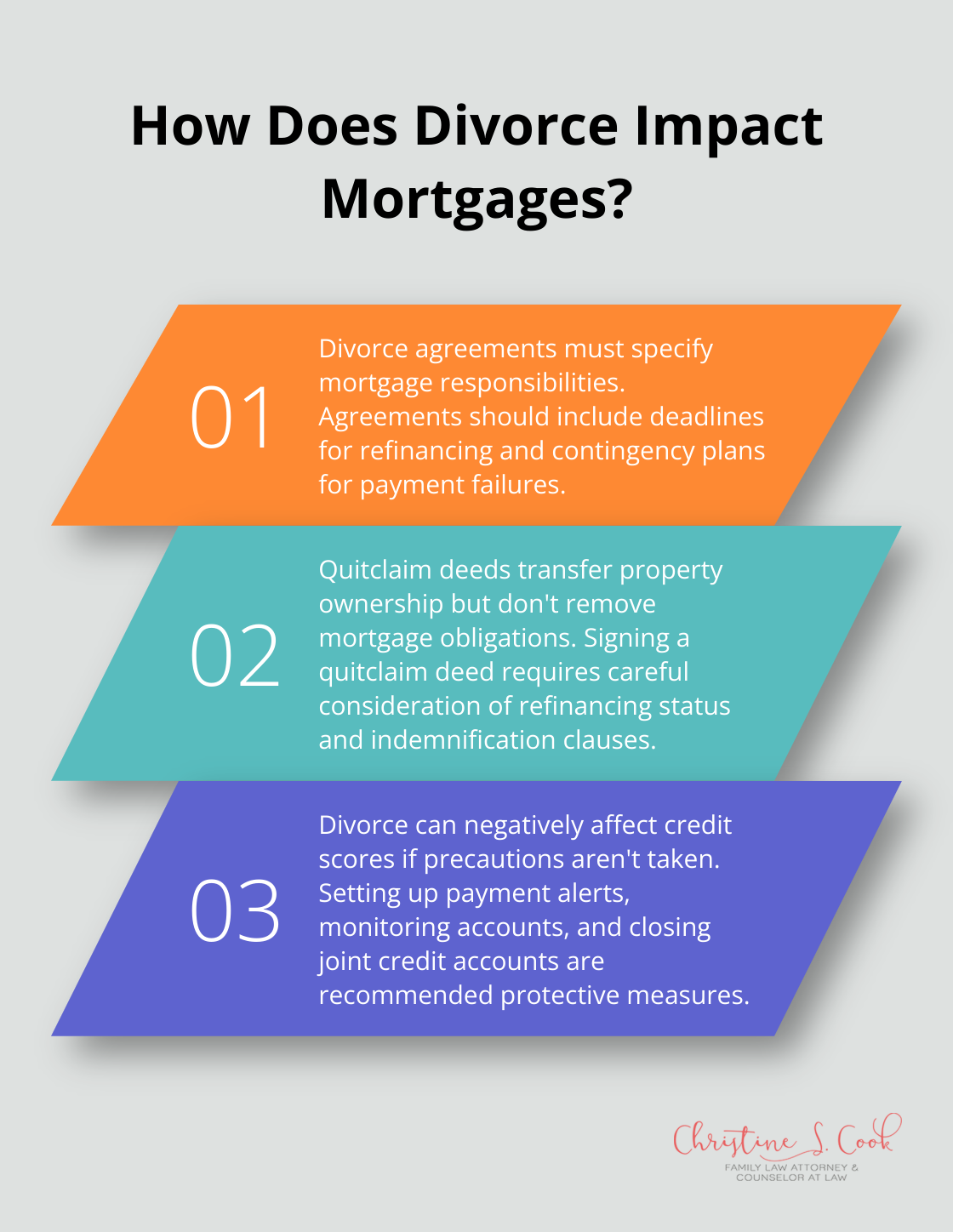 How Does Divorce Impact Mortgages?

01

Divorce agreements must specify mortgage responsibilities. Agreements should include deadlines for refinancing and contingency plans for payment failures.

02

Quitclaim deeds transfer property ownership but don't remove mortgage obligations. Signing a quitclaim deed requires careful consideration of refinancing status and indemnification clauses.

03

Divorce can negatively affect credit scores if precautions aren't taken. Setting up payment alerts, monitoring accounts, and closing joint credit accounts are recommended protective measures.

Christine S. Cook
FAMILY LAW ATTORNEY & COUNSELOR AT LAW