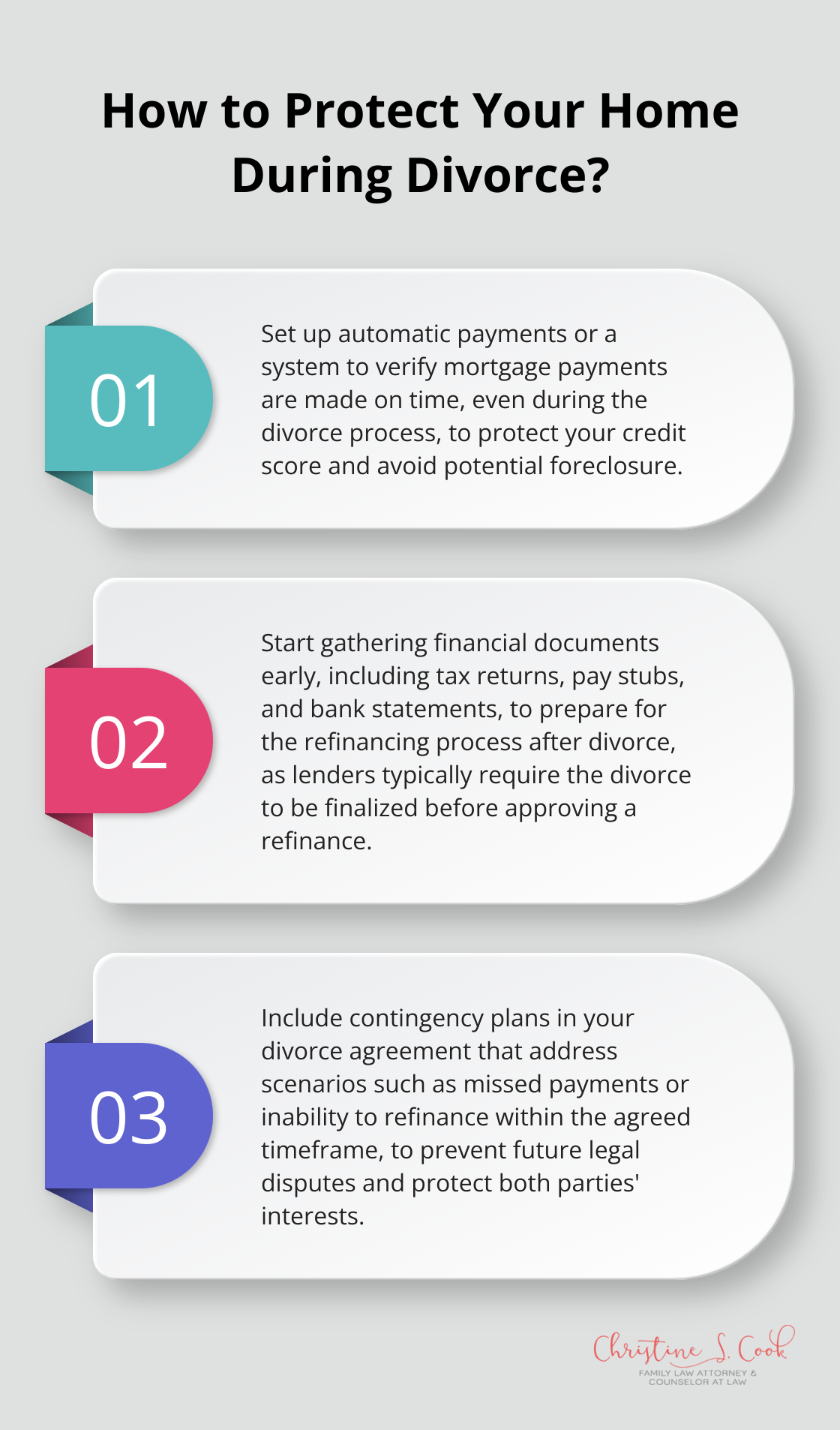 How to Protect Your Home During Divorce?

01

Set up automatic payments or a system to verify mortgage payments are made on time, even during the divorce process, to protect your credit score and avoid potential foreclosure.

02

Start gathering financial documents early, including tax returns, pay stubs, and bank statements, to prepare for the refinancing process after divorce, as lenders typically require the divorce to be finalized before approving a refinance.

03

Include contingency plans in your divorce agreement that address scenarios such as missed payments or inability to refinance within the agreed timeframe, to prevent future legal disputes and protect both parties' interests.

Christine S. Cook
FAMILY LAW ATTORNEY & COUNSELOR AT LAW