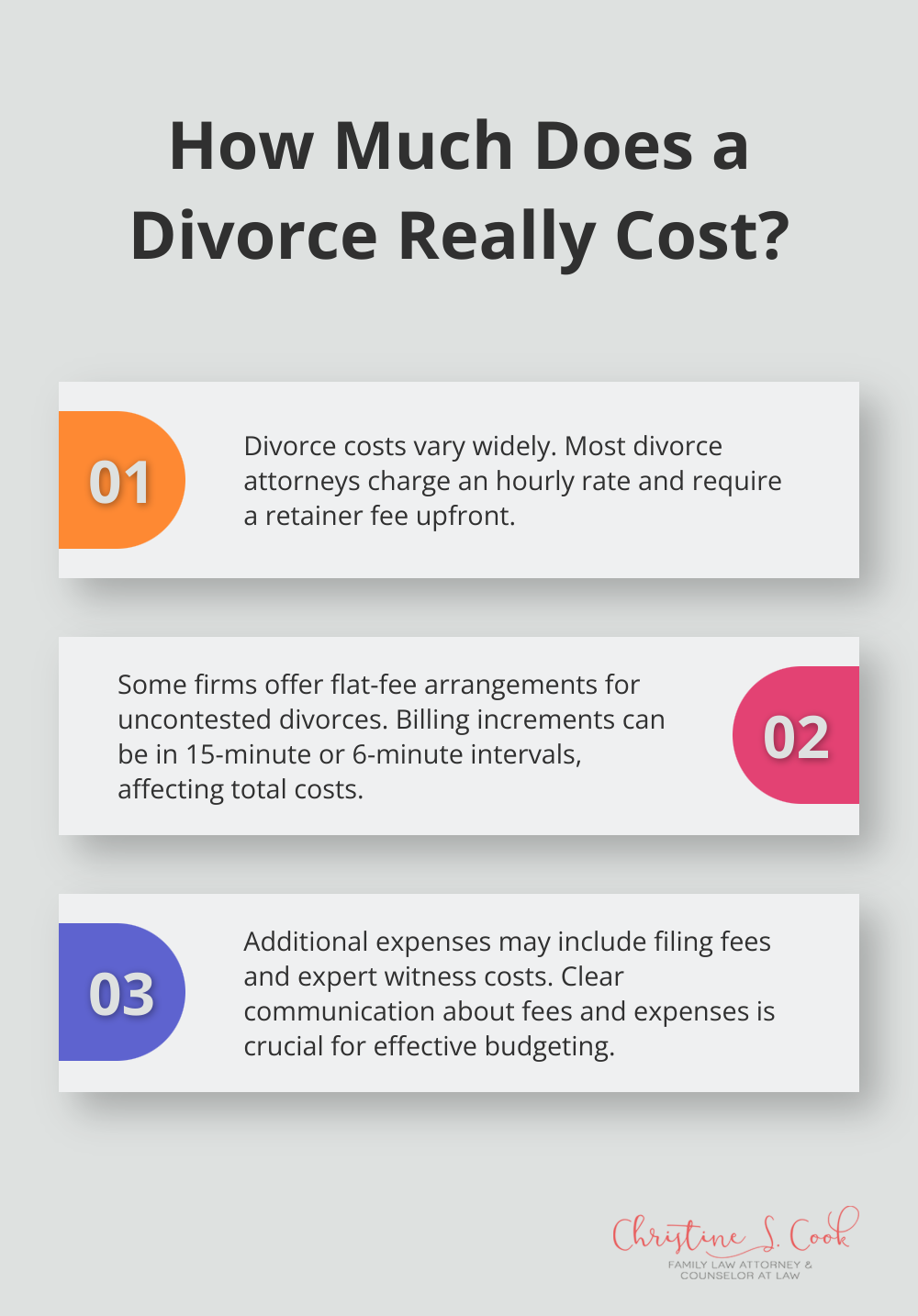 How Much Does a Divorce Really Cost?

01

Divorce costs vary widely. Most divorce attorneys charge an hourly rate and require a retainer fee upfront.

Some firms offer flat-fee arrangements for uncontested divorces. Billing increments can be in 15-minute or 6-minute intervals, affecting total costs.

02

03

Additional expenses may include filing fees and expert witness costs. Clear communication about fees and expenses is crucial for effective budgeting.

Christine S. Cook
FAMILY LAW ATTORNEY &
COUNSELOR AT LAW