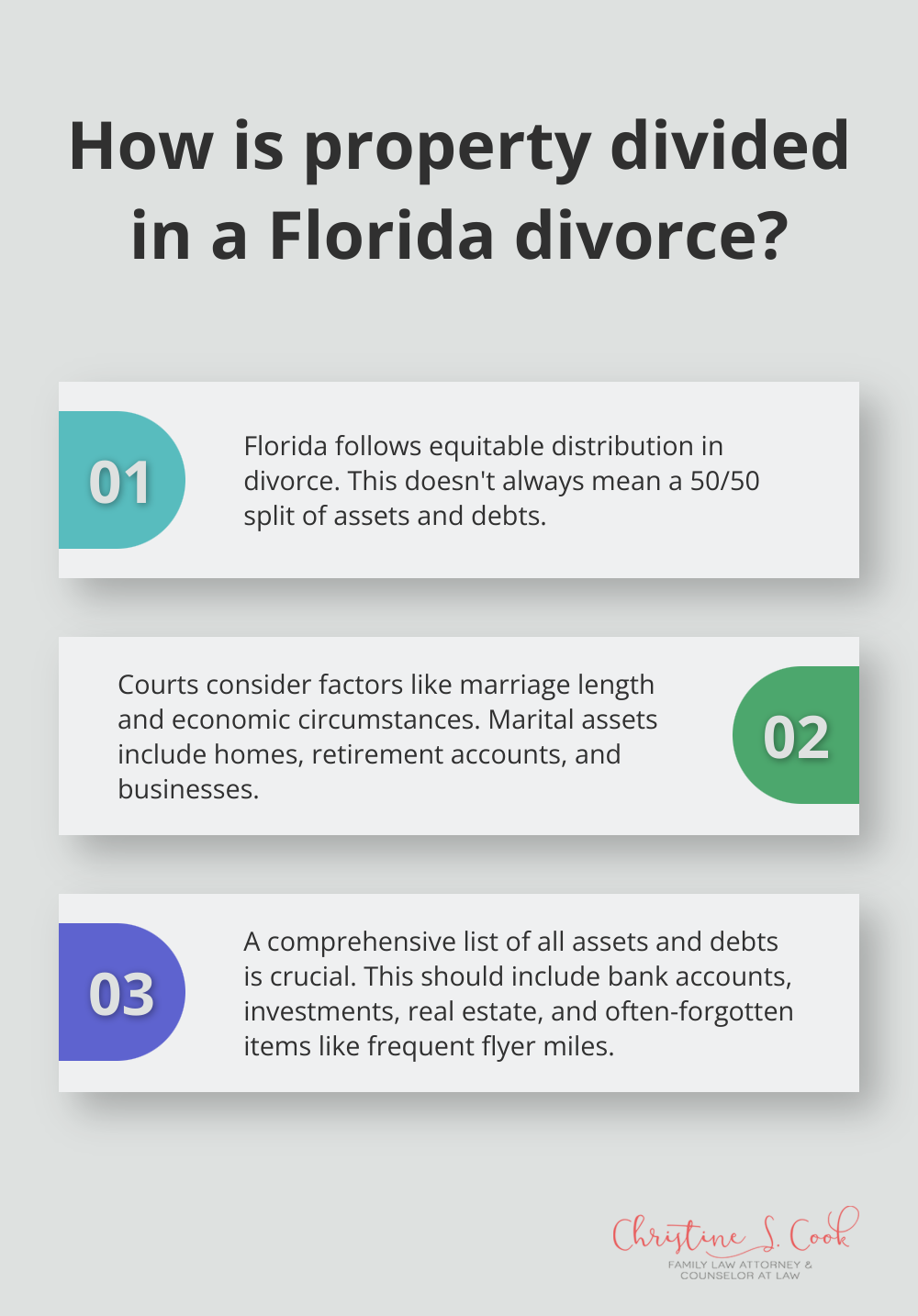 How is property divided in a Florida divorce?

01

Florida follows equitable distribution in divorce. This doesn't always mean a 50/50 split of assets and debts.

Courts consider factors like marriage length and economic circumstances. Marital assets include homes, retirement accounts, and businesses.

02

03

A comprehensive list of all assets and debts is crucial. This should include bank accounts, investments, real estate, and often-forgotten items like frequent flyer miles.

Christine S. Cook
FAMILY LAW ATTORNEY & COUNSELOR AT LAW