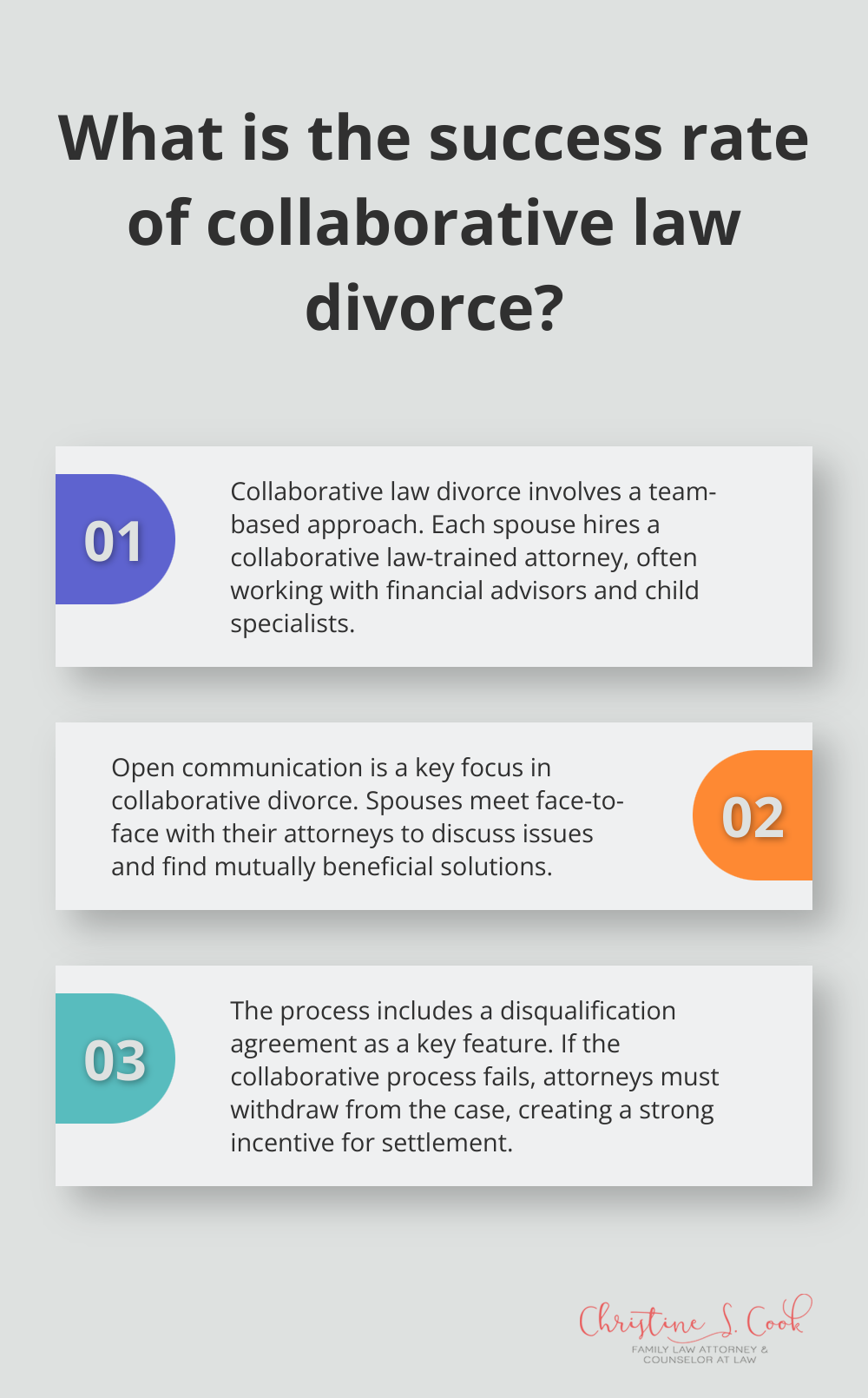 What is the success rate of collaborative law divorce?

01

Collaborative law divorce involves a team-based approach. Each spouse hires a collaborative law-trained attorney, often working with financial advisors and child specialists.

Open communication is a key focus in collaborative divorce. Spouses meet face-to-face with their attorneys to discuss issues and find mutually beneficial solutions.

02

03

The process includes a disqualification agreement as a key feature. If the collaborative process fails, attorneys must withdraw from the case, creating a strong incentive for settlement.

Christine S. Cook
FAMILY LAW ATTORNEY & COUNSELOR AT LAW