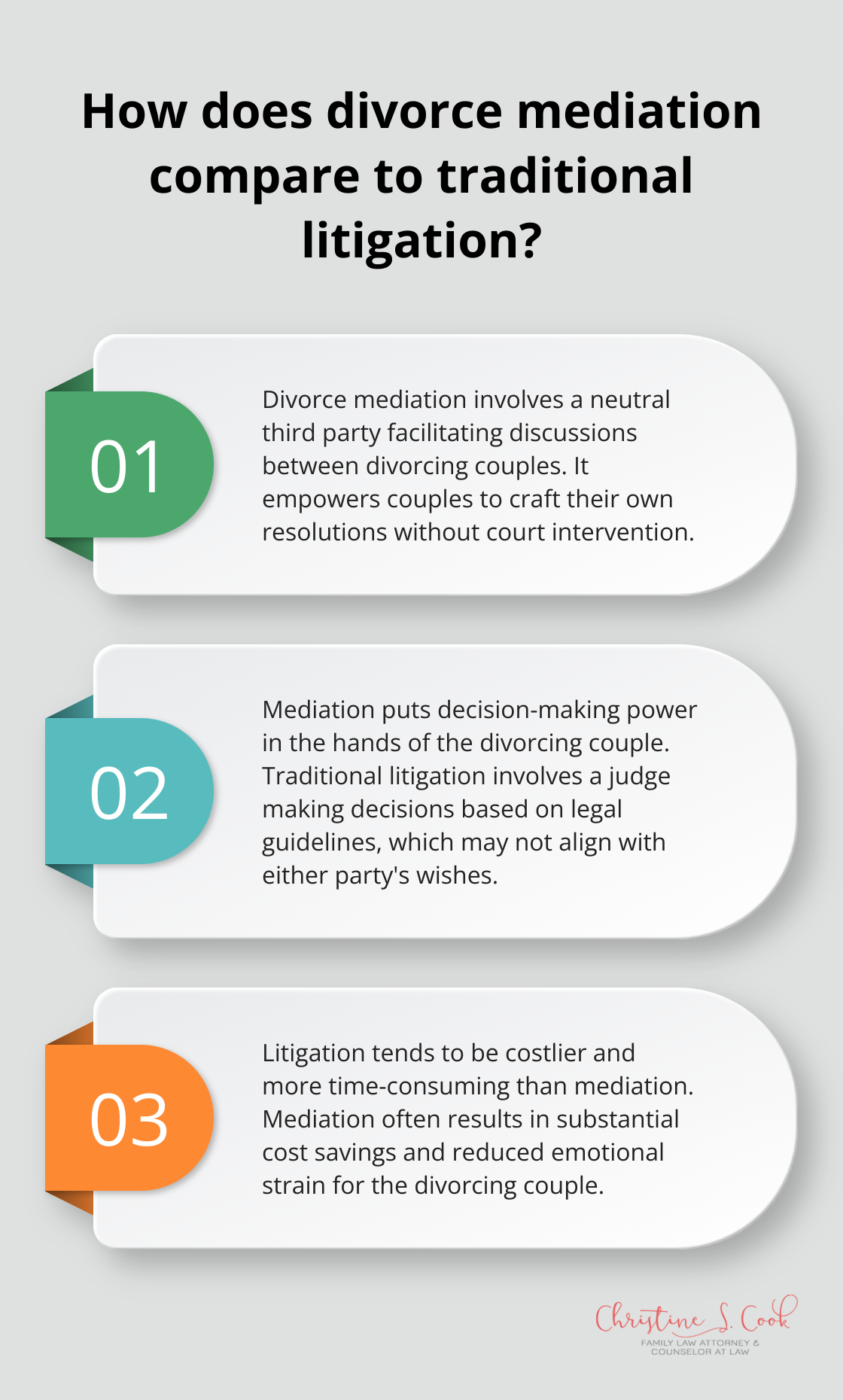 How does divorce mediation compare to traditional litigation?

01

Divorce mediation involves a neutral third party facilitating discussions between divorcing couples. It empowers couples to craft their own resolutions without court intervention.

02

Mediation puts decision-making power in the hands of the divorcing couple. Traditional litigation involves a judge making decisions based on legal guidelines, which may not align with either party's wishes.

03

Litigation tends to be costlier and more time-consuming than mediation. Mediation often results in substantial cost savings and reduced emotional strain for the divorcing couple.

Christine S. Cook
FAMILY LAW ATTORNEY & COUNSELOR AT LAW