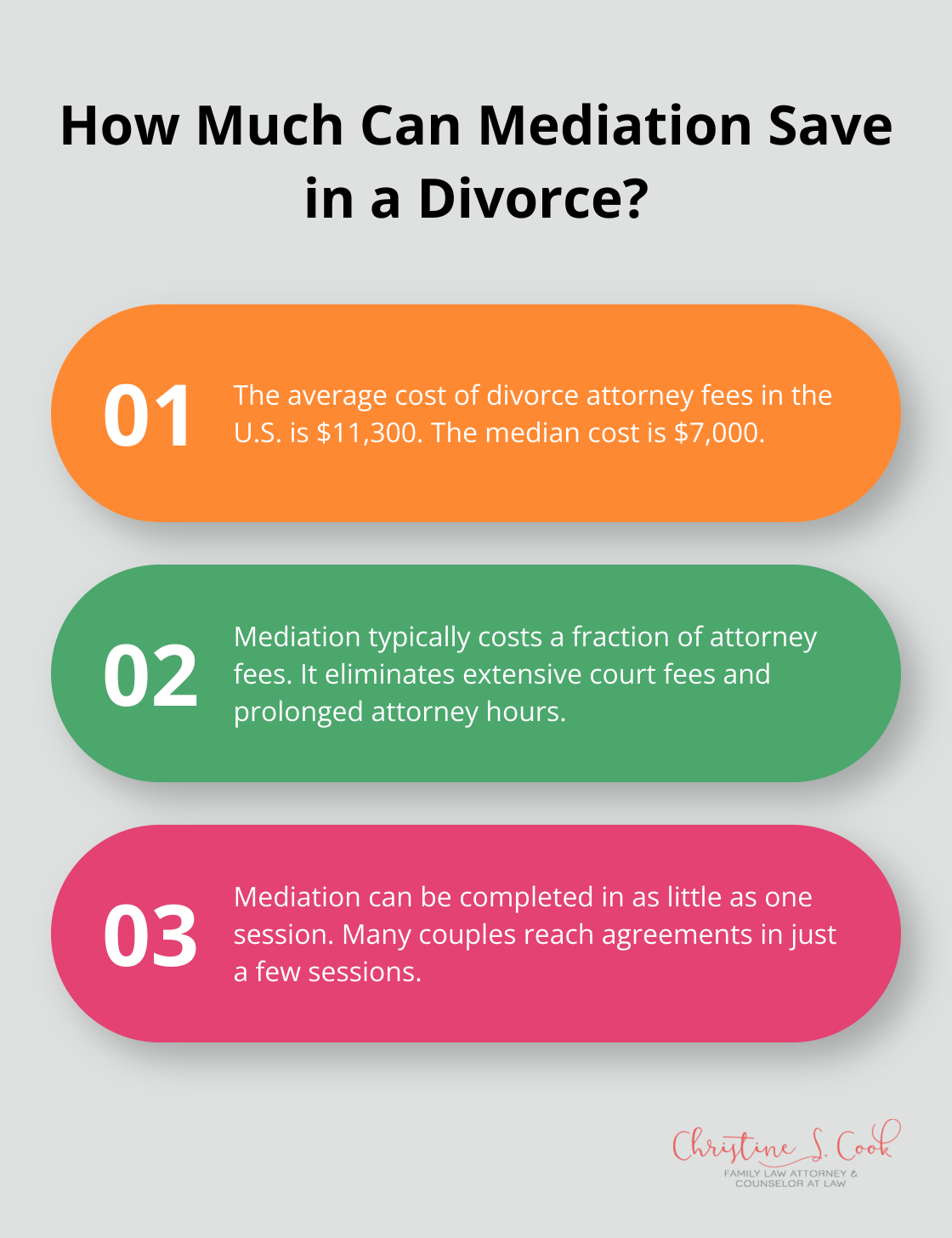 How Much Can Mediation Save in a Divorce?

01

The average cost of divorce attorney fees in the U.S. is \$11,300. The median cost is \$7,000.

02

Mediation typically costs a fraction of attorney fees. It eliminates extensive court fees and prolonged attorney hours.

03

Mediation can be completed in as little as one session. Many couples reach agreements in just a few sessions.

Christine S. Cook
FAMILY LAW ATTORNEY & COUNSELOR AT LAW