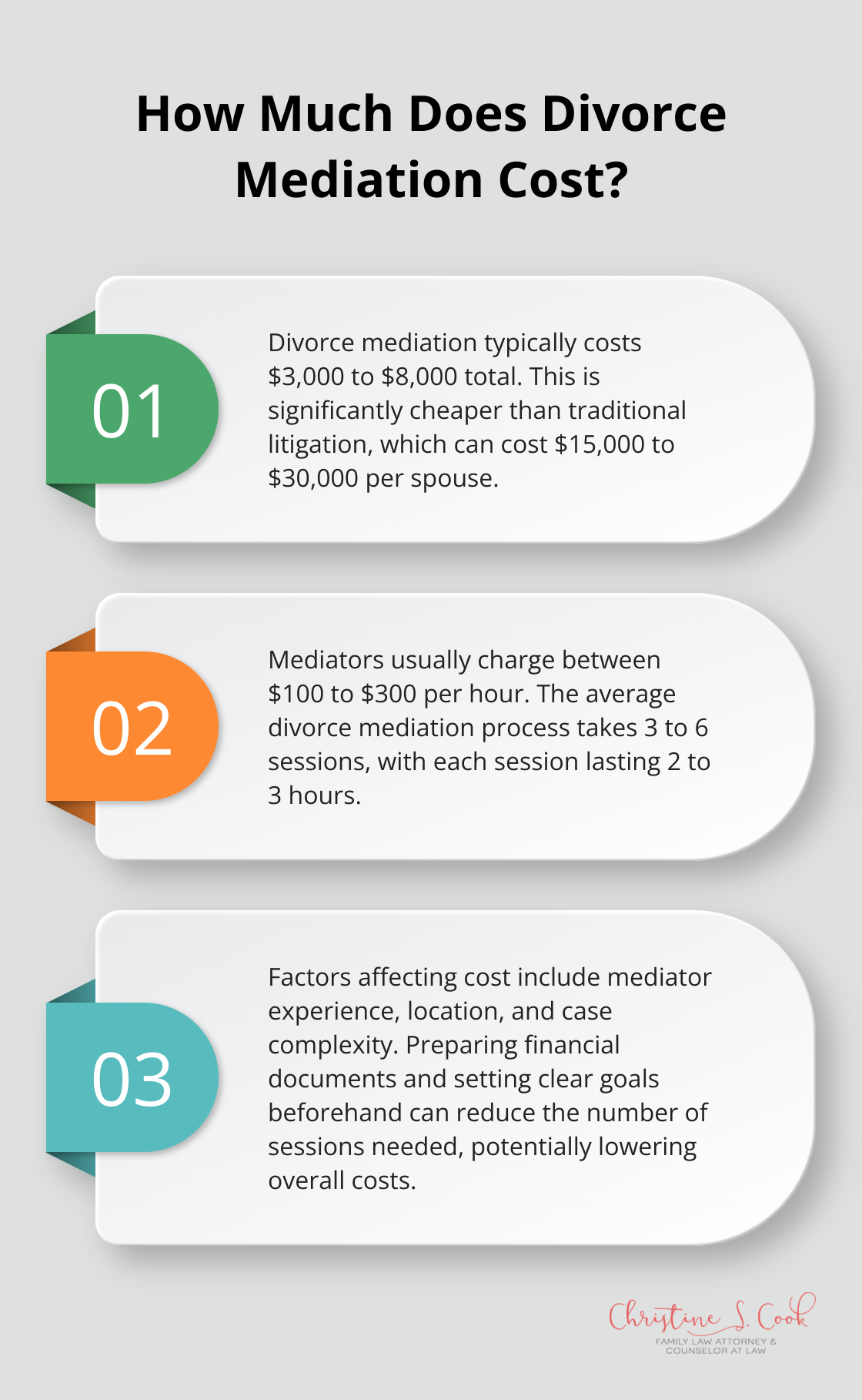 How Much Does Divorce Mediation Cost?

01

Divorce mediation typically costs \$3,000 to \$8,000 total. This is significantly cheaper than traditional litigation, which can cost \$15,000 to \$30,000 per spouse.

02

Mediators usually charge between \$100 to \$300 per hour. The average divorce mediation process takes 3 to 6 sessions, with each session lasting 2 to 3 hours.

03

Factors affecting cost include mediator experience, location, and case complexity. Preparing financial documents and setting clear goals beforehand can reduce the number of sessions needed, potentially lowering overall costs.

Christine S. Cook
FAMILY LAW ATTORNEY & COUNSELOR AT LAW