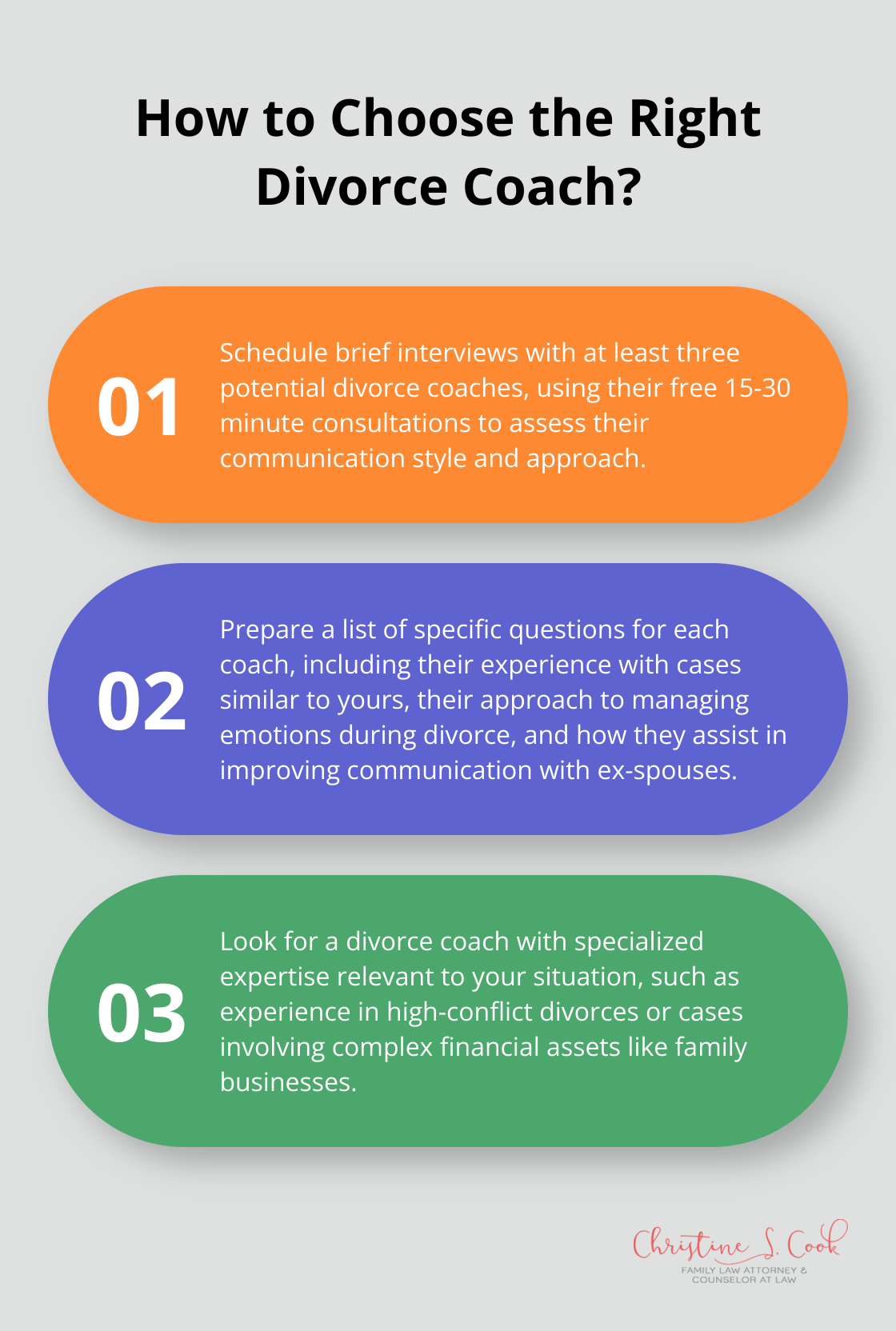 How to Choose the Right Divorce Coach?

01

Schedule brief interviews with at least three potential divorce coaches, using their free 15-30 minute consultations to assess their communication style and approach.

02

Prepare a list of specific questions for each coach, including their experience with cases similar to yours, their approach to managing emotions during divorce, and how they assist in improving communication with ex-spouses.

03

Look for a divorce coach with specialized expertise relevant to your situation, such as experience in high-conflict divorces or cases involving complex financial assets like family businesses.

Christine S. Cook
FAMILY LAW ATTORNEY & COUNSELOR AT LAW