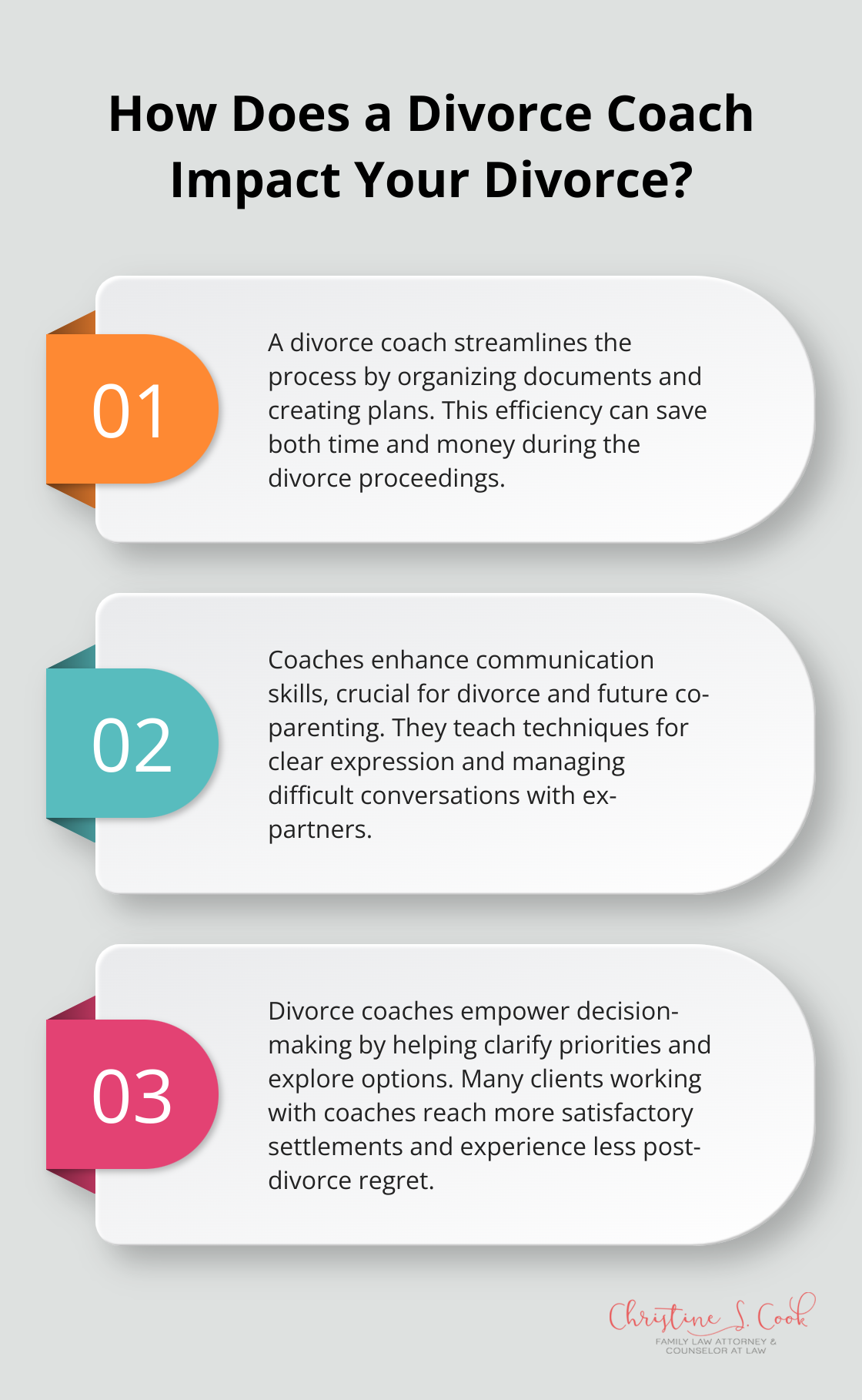 How Does a Divorce Coach Impact Your Divorce?

01

A divorce coach streamlines the process by organizing documents and creating plans. This efficiency can save both time and money during the divorce proceedings.

02

Coaches enhance communication skills, crucial for divorce and future co-parenting. They teach techniques for clear expression and managing difficult conversations with ex-partners.

03

Divorce coaches empower decision-making by helping clarify priorities and explore options. Many clients working with coaches reach more satisfactory settlements and experience less post-divorce regret.

Christine S. Cook
FAMILY LAW ATTORNEY & COUNSELOR AT LAW