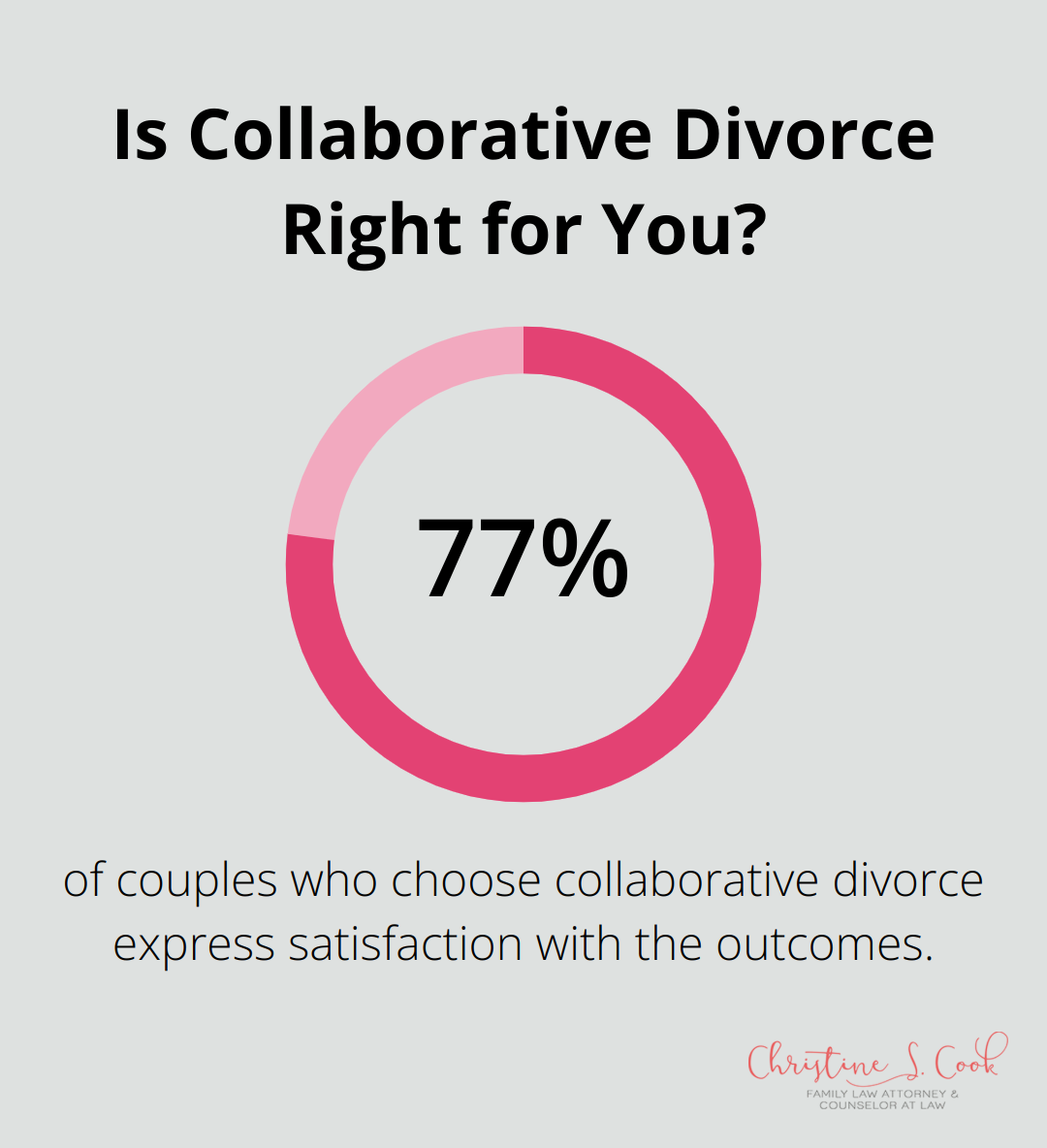 Is Collaborative Divorce Right for You?

77%

of couples who choose collaborative divorce express satisfaction with the outcomes.

Christine S. Cook
FAMILY LAW ATTORNEY &
COUNSELOR AT LAW