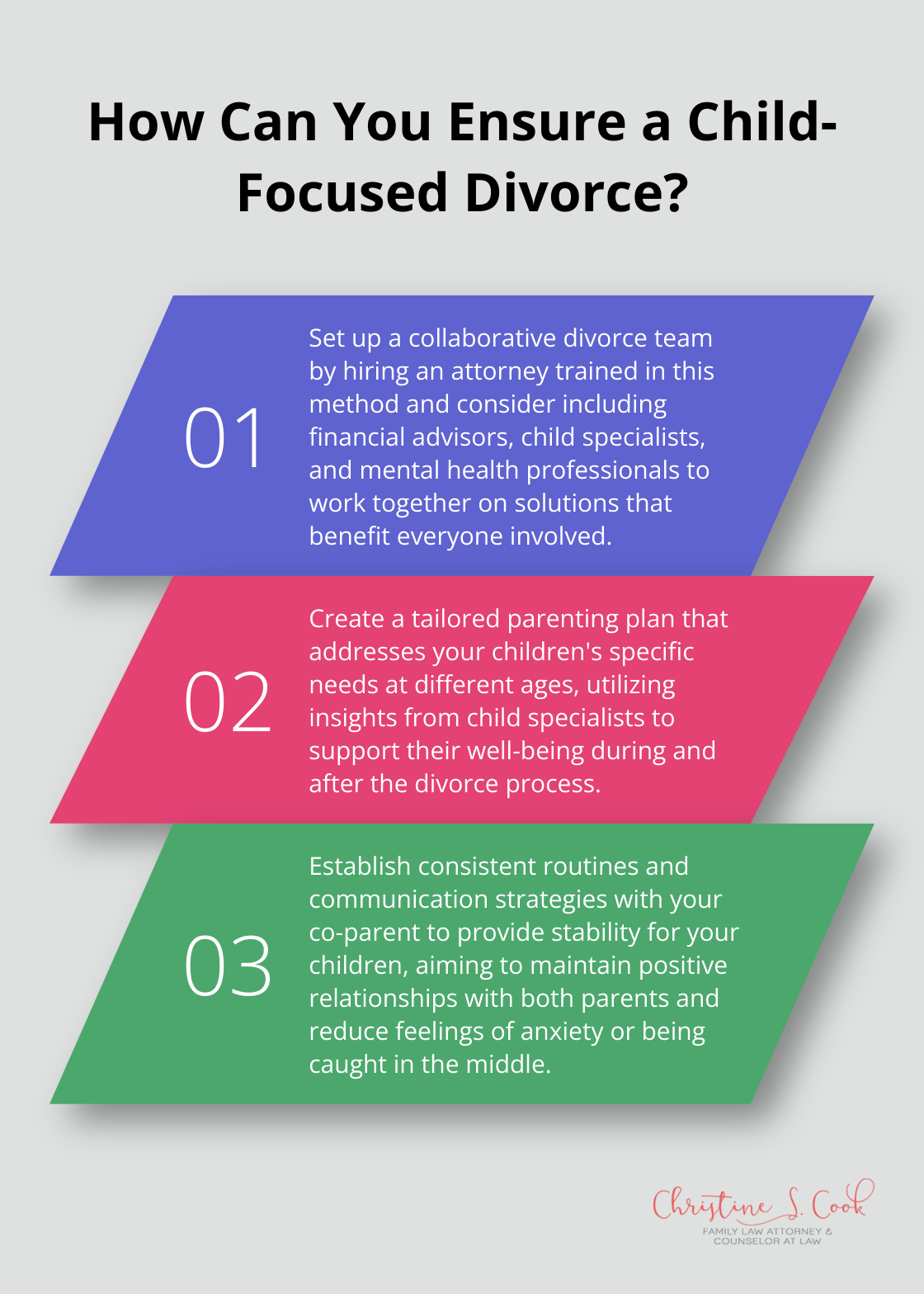 How Can You Ensure a Child-Focused Divorce?

01

Set up a collaborative divorce team by hiring an attorney trained in this method and consider including financial advisors, child specialists, and mental health professionals to work together on solutions that benefit everyone involved.

02

Create a tailored parenting plan that addresses your children's specific needs at different ages, utilizing insights from child specialists to support their well-being during and after the divorce process.

03

Establish consistent routines and communication strategies with your co-parent to provide stability for your children, aiming to maintain positive relationships with both parents and reduce feelings of anxiety or being caught in the middle.

Christine S. Cook
FAMILY LAW ATTORNEY & COUNSELOR AT LAW