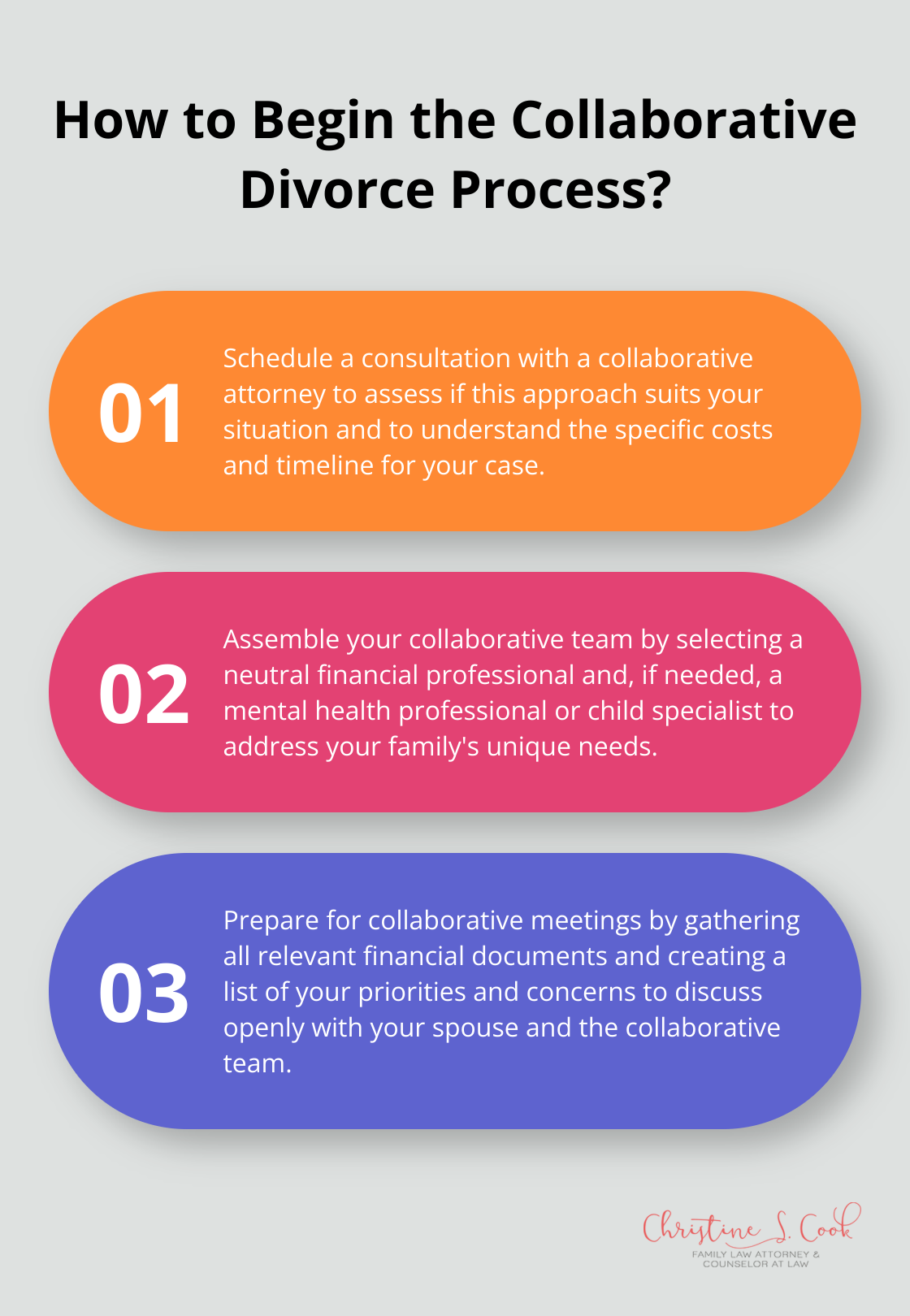 How to Begin the Collaborative Divorce Process?

01

Schedule a consultation with a collaborative attorney to assess if this approach suits your situation and to understand the specific costs and timeline for your case.

02

Assemble your collaborative team by selecting a neutral financial professional and, if needed, a mental health professional or child specialist to address your family's unique needs.

03

Prepare for collaborative meetings by gathering all relevant financial documents and creating a list of your priorities and concerns to discuss openly with your spouse and the collaborative team.

Christine S. Cook
FAMILY LAW ATTORNEY & COUNSELOR AT LAW