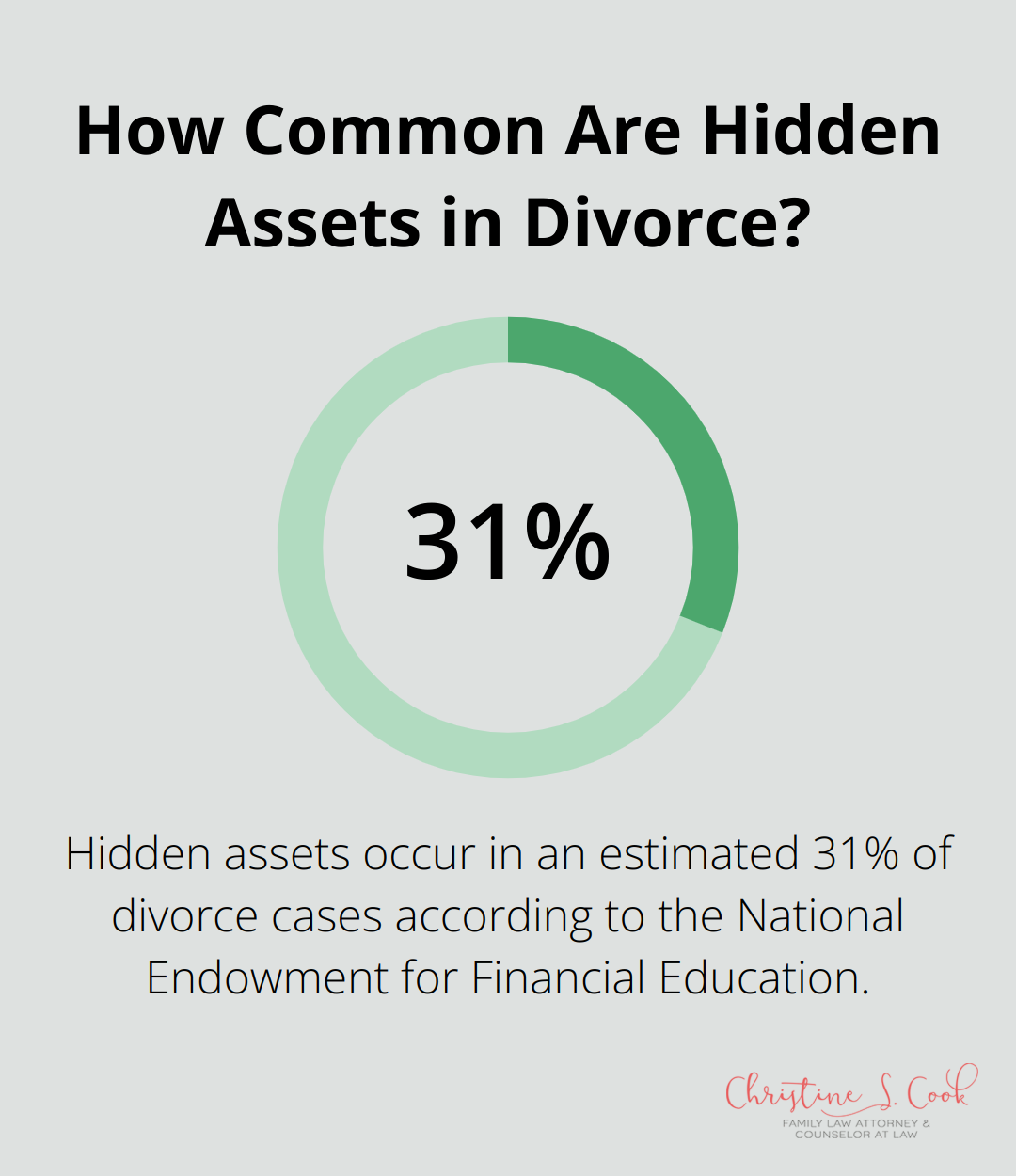 How Common Are Hidden Assets in Divorce?

31%

Hidden assets occur in an estimated 31% of divorce cases according to the National Endowment for Financial Education.

Christine S. Cook
FAMILY LAW ATTORNEY & COUNSELOR AT LAW