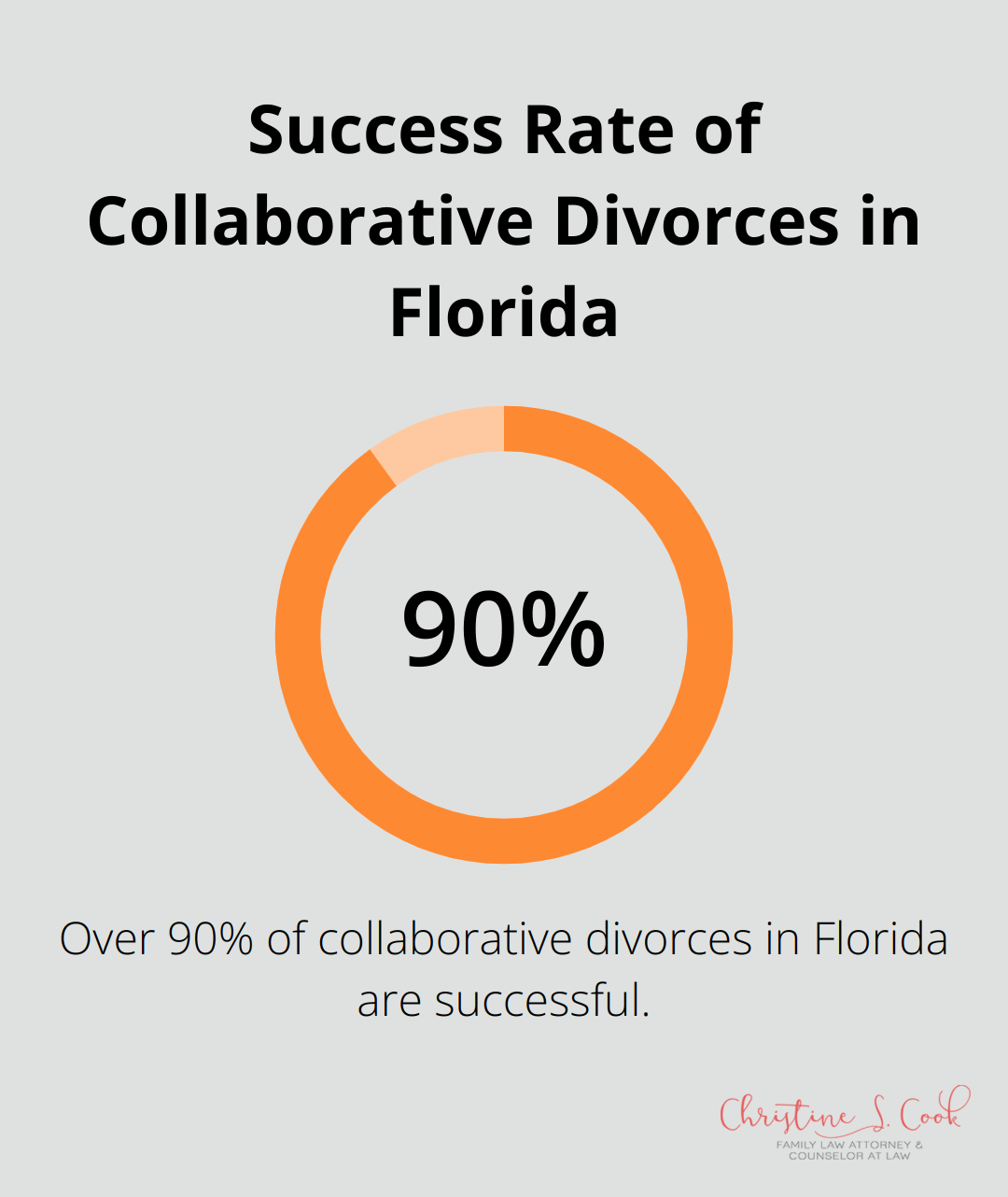 Success Rate of Collaborative Divorces in Florida

90%

Over 90% of collaborative divorces in Florida are successful.

Christine S. Cook
FAMILY LAW ATTORNEY & COUNSELOR AT LAW