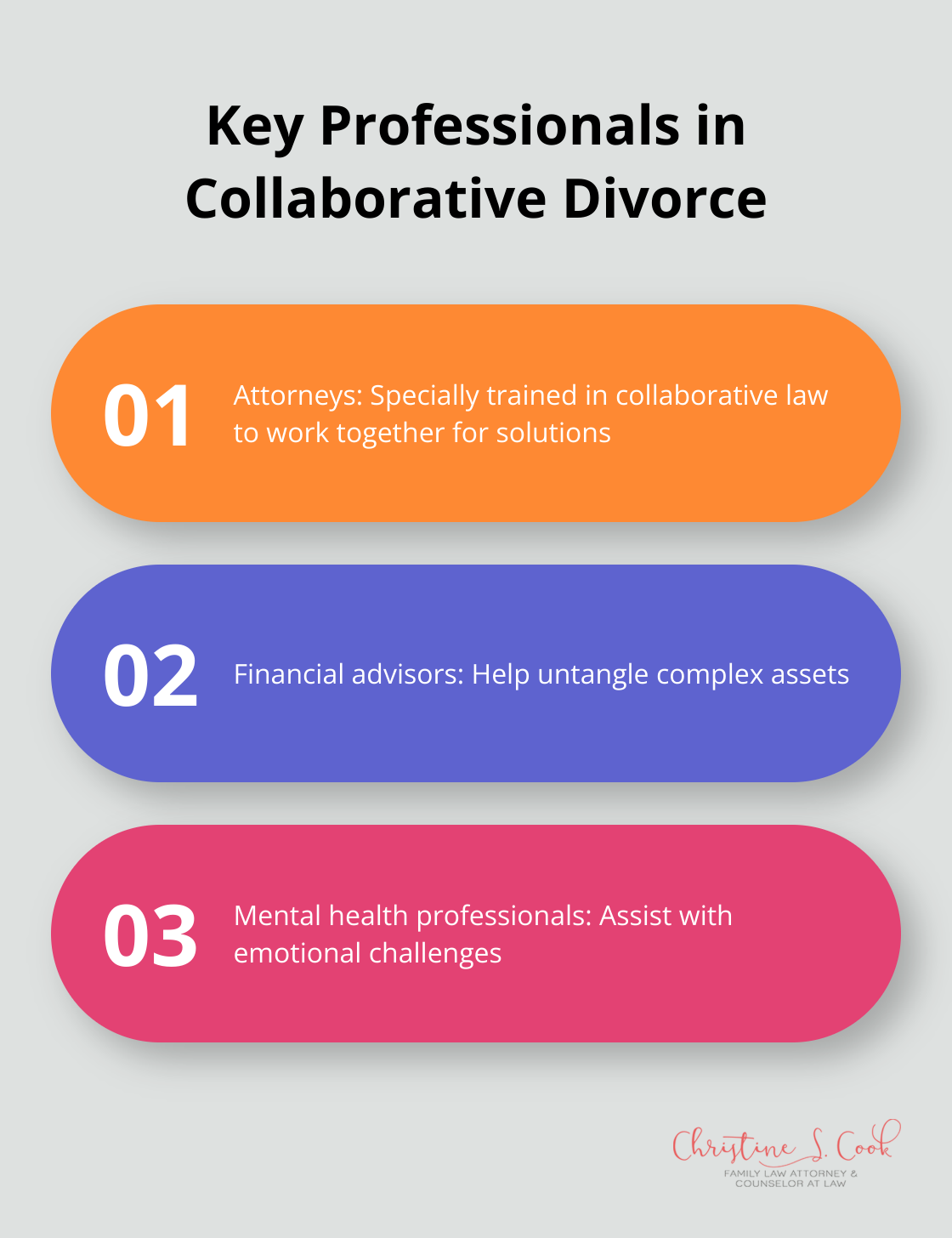 Key Professionals in Collaborative Divorce

01 Attorneys: Specially trained in collaborative law to work together for solutions

02 Financial advisors: Help untangle complex assets

03 Mental health professionals: Assist with emotional challenges

Christine S. Cook
FAMILY LAW ATTORNEY & COUNSELOR AT LAW