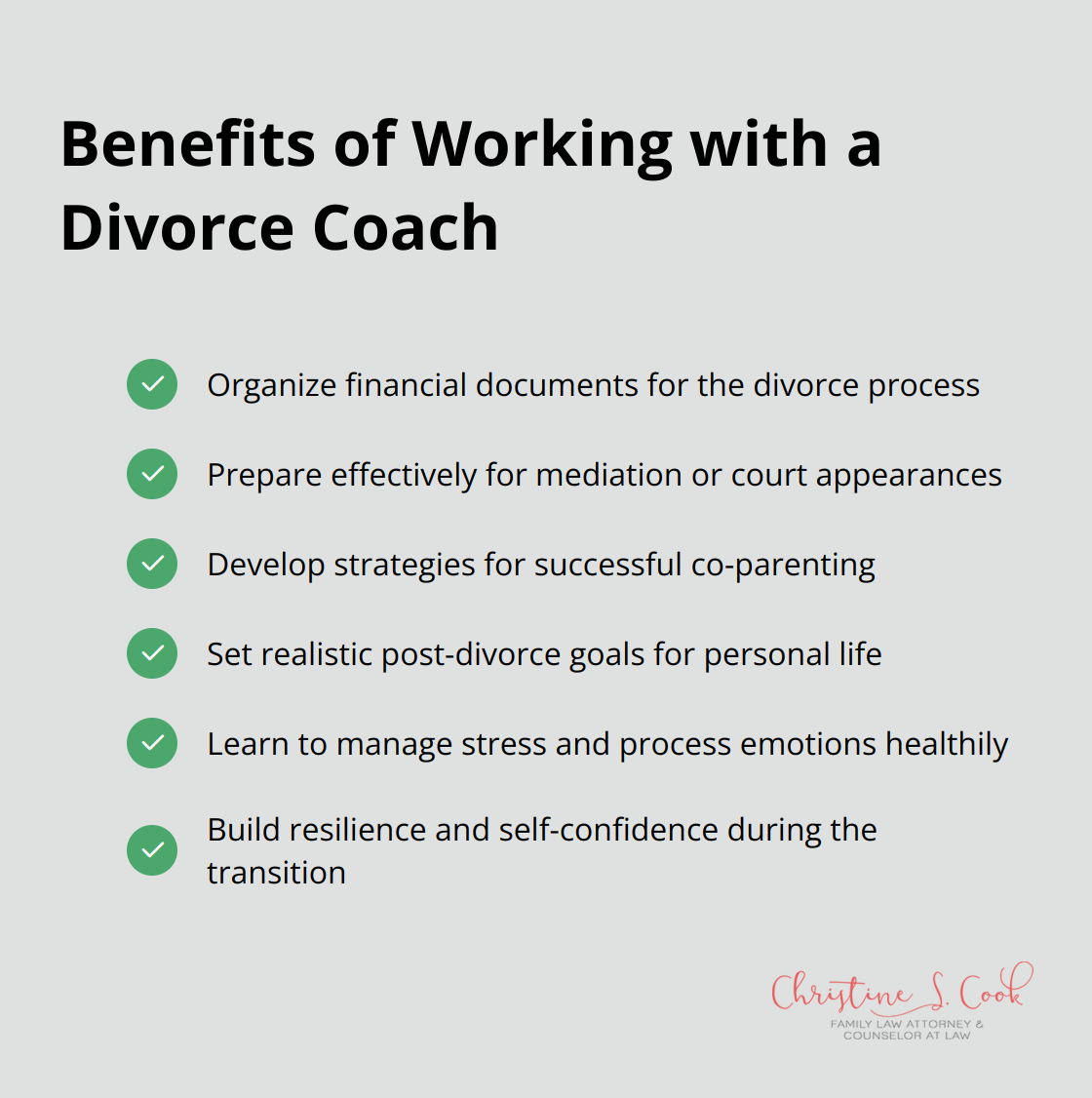 Benefits of Working with a Divorce Coach

Organize financial documents for the divorce process

Prepare effectively for mediation or court appearances

Develop strategies for successful co-parenting

Set realistic post-divorce goals for personal life

Learn to manage stress and process emotions healthily

Build resilience and self-confidence during the transition

Christine S. Cook
FAMILY LAW ATTORNEY & COUNSELOR AT LAW