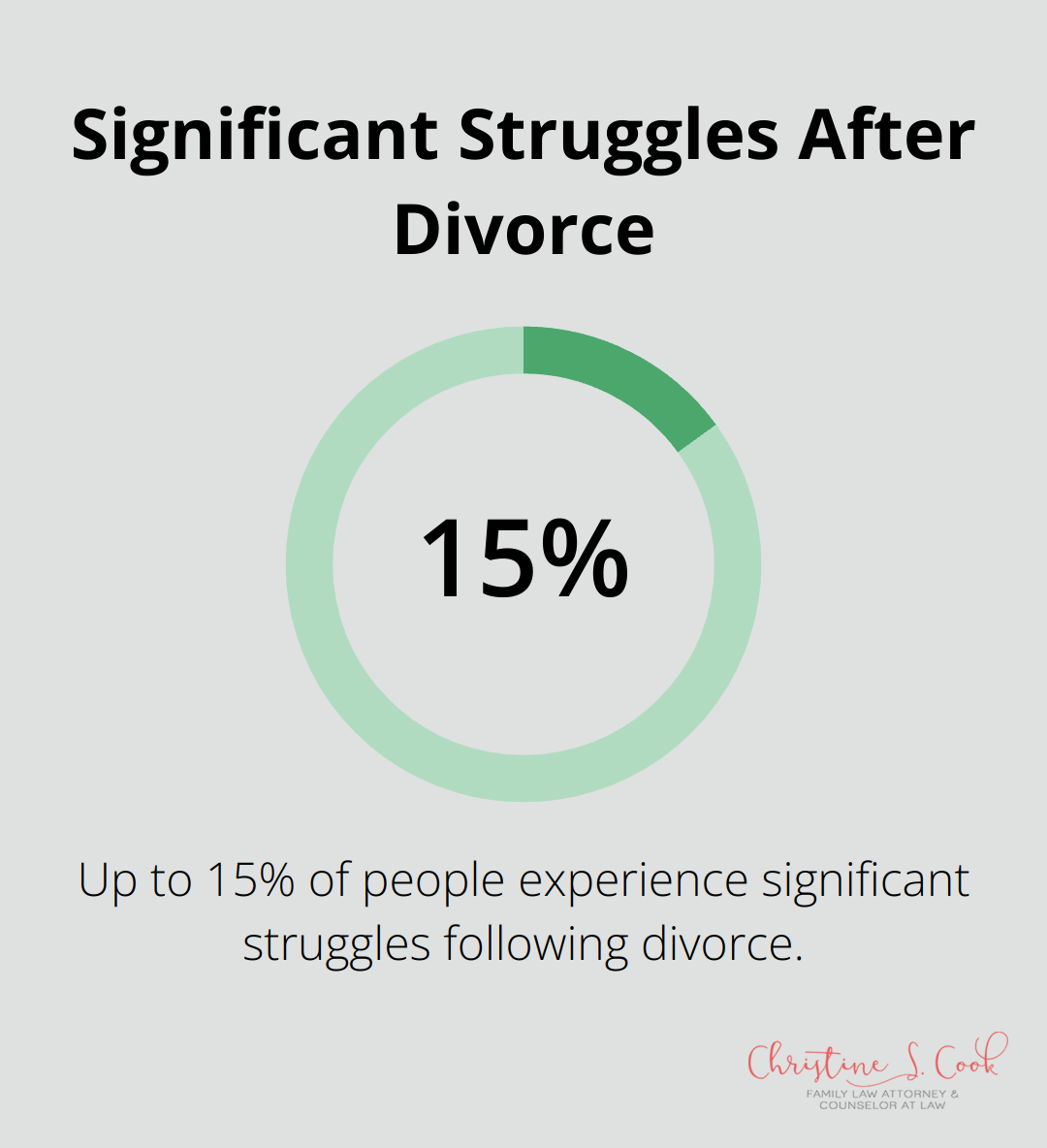 Significant Struggles After Divorce

15%

Up to 15% of people experience significant struggles following divorce.

Christine S. Cook
FAMILY LAW ATTORNEY & COUNSELOR AT LAW