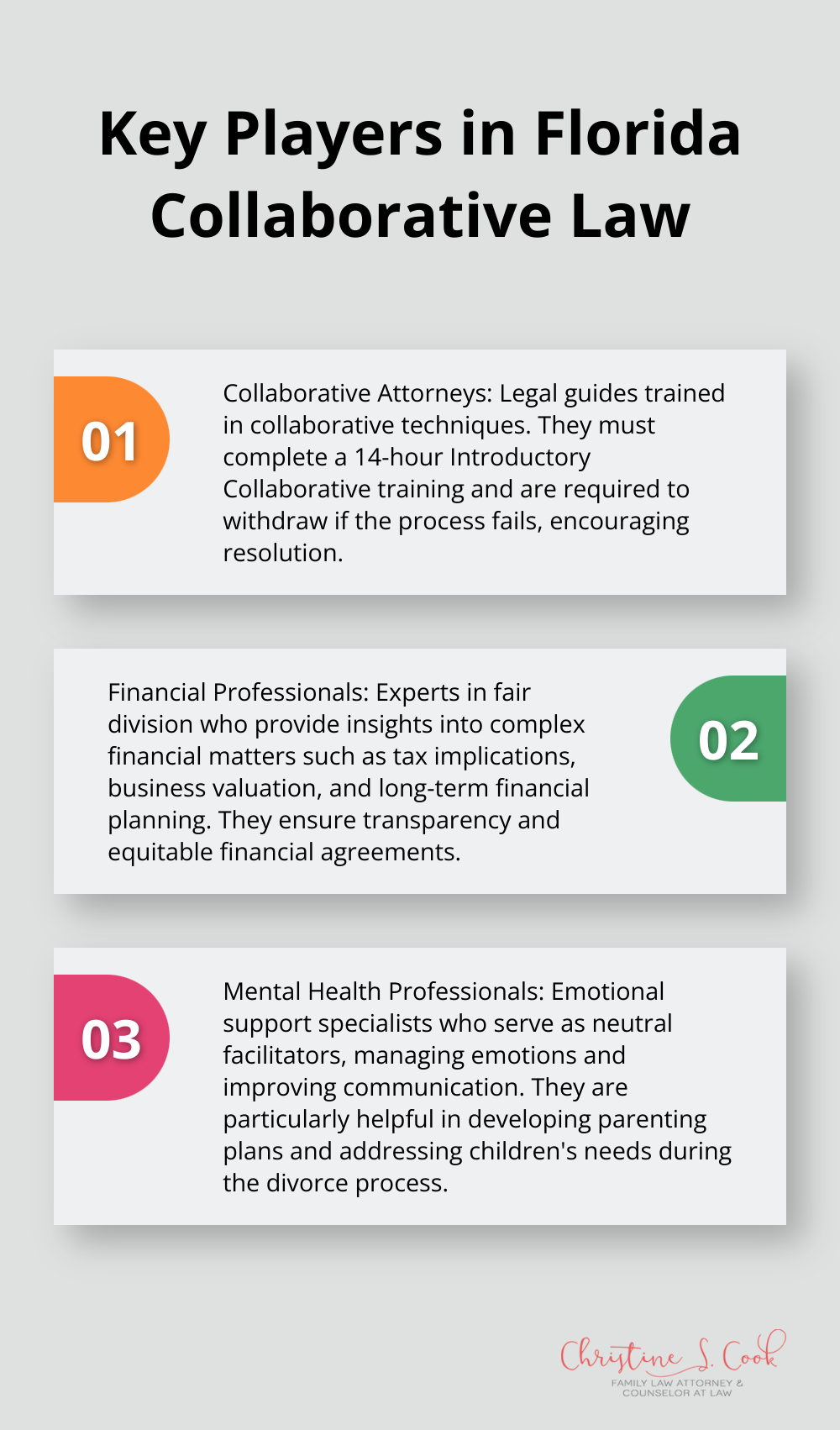 Key Players in Florida Collaborative Law

01

Collaborative Attorneys: Legal guides trained in collaborative techniques. They must complete a 14-hour Introductory Collaborative training and are required to withdraw if the process fails, encouraging resolution.

Financial Professionals: Experts in fair division who provide insights into complex financial matters such as tax implications, business valuation, and long-term financial planning. They ensure transparency and equitable financial agreements.

02

03

Mental Health Professionals: Emotional support specialists who serve as neutral facilitators, managing emotions and improving communication. They are particularly helpful in developing parenting plans and addressing children's needs during the divorce process.

Christine S. Cook
FAMILY LAW ATTORNEY & COUNSELOR AT LAW