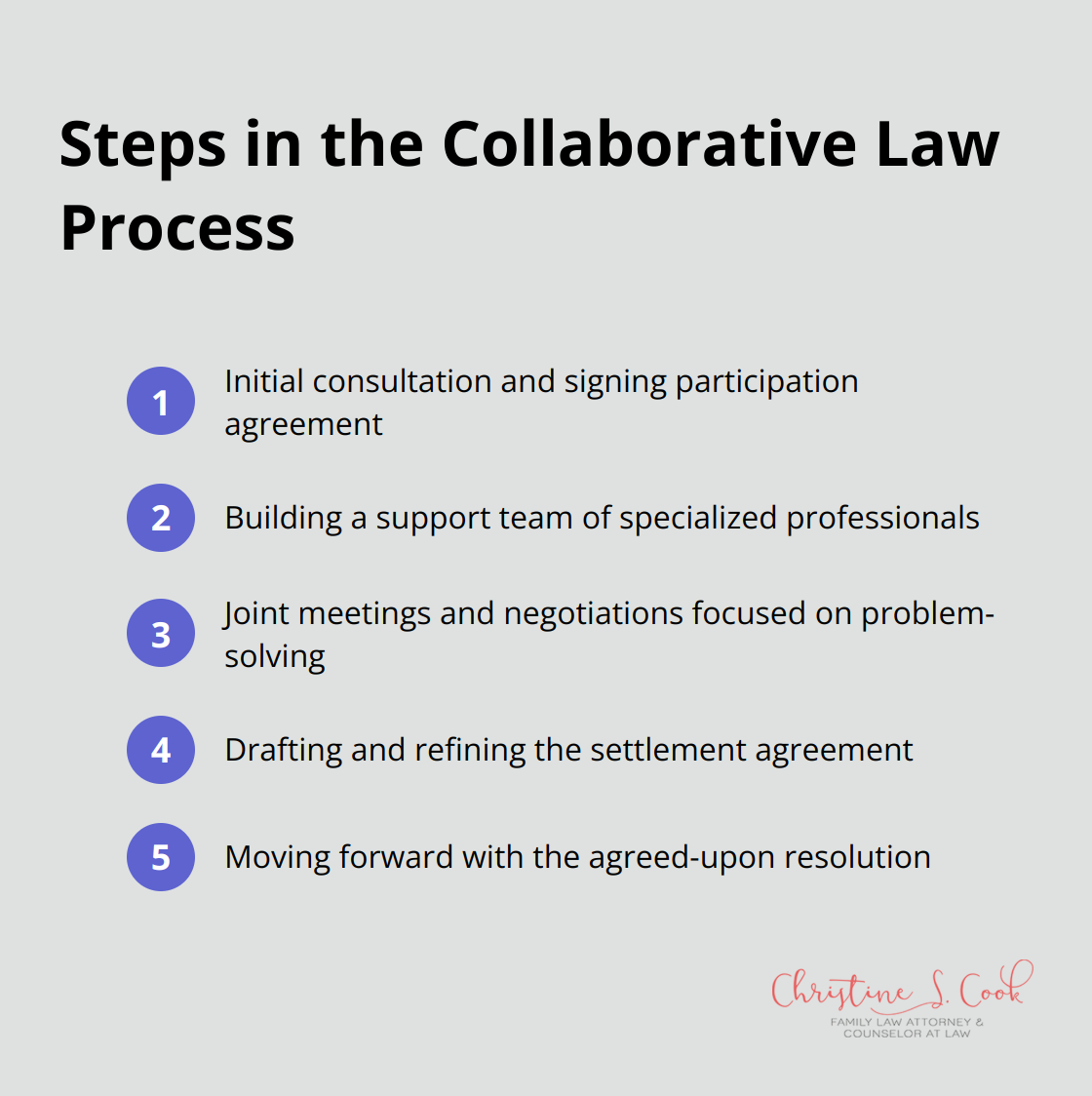 Steps in the Collaborative Law Process

1 Initial consultation and signing participation agreement

2 Building a support team of specialized professionals

3 Joint meetings and negotiations focused on problem-solving

4 Drafting and refining the settlement agreement

5 Moving forward with the agreed-upon resolution

Christine S. Cook
FAMILY LAW ATTORNEY & COUNSELOR AT LAW