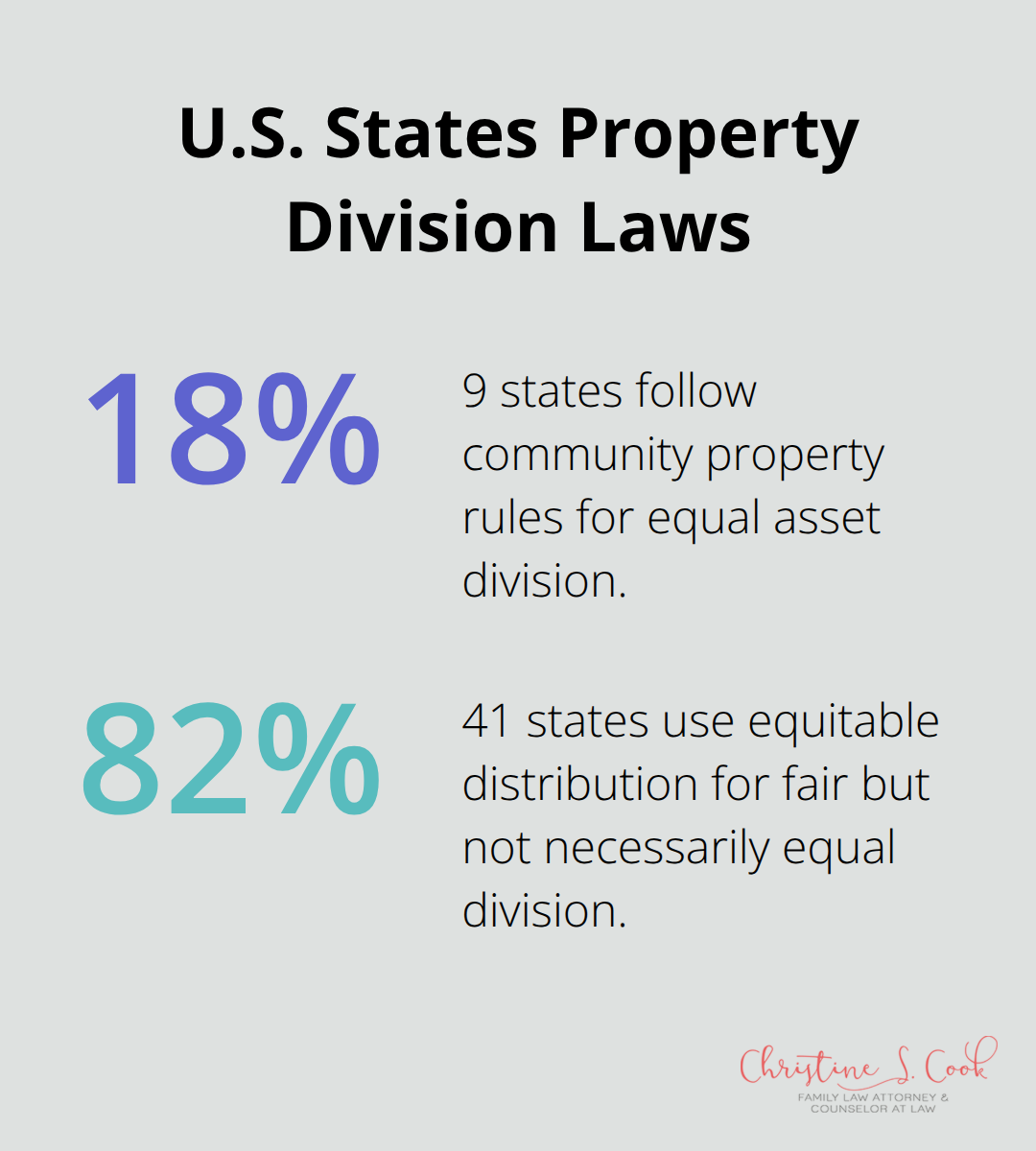 U.S. States Property Division Laws

18%

9 states follow community property rules for equal asset division.

82%

41 states use equitable distribution for fair but not necessarily equal division.

Christine S. Cook
FAMILY LAW ATTORNEY & COUNSELOR AT LAW