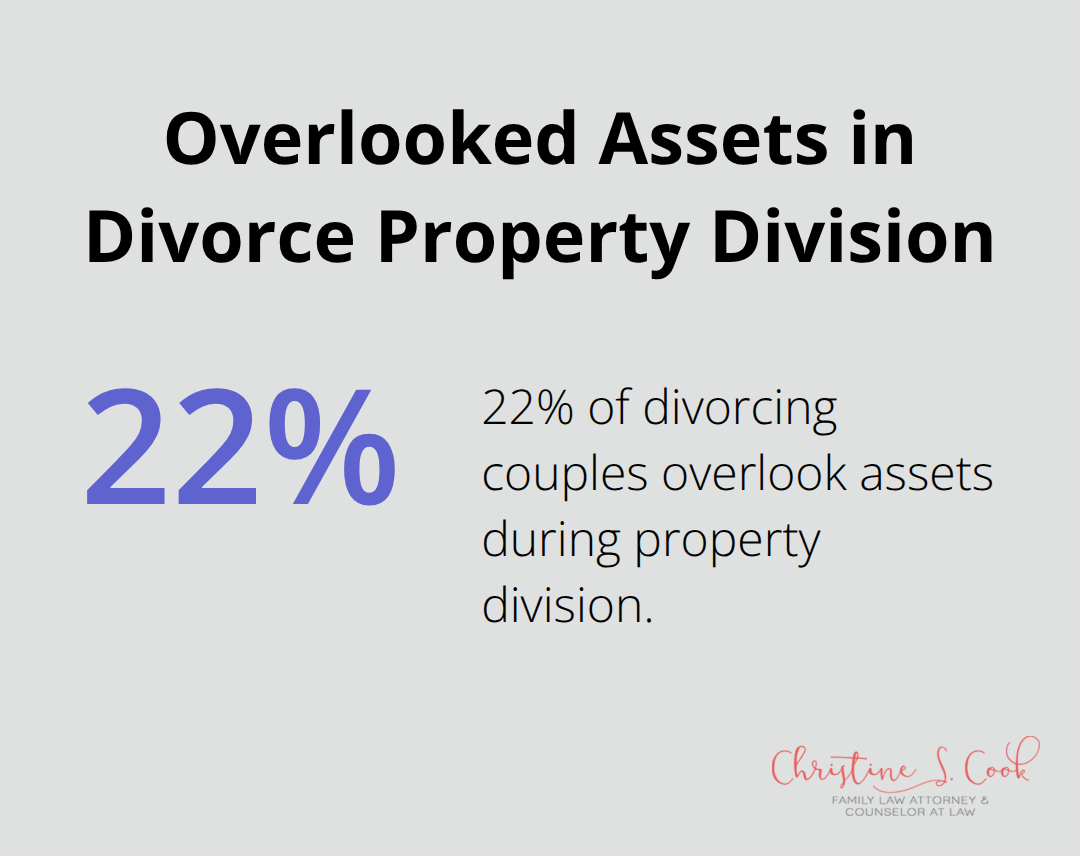 Overlooked Assets in Divorce Property Division

22%

22% of divorcing couples overlook assets during property division.

Christine S. Cook
FAMILY LAW ATTORNEY & COUNSELOR AT LAW