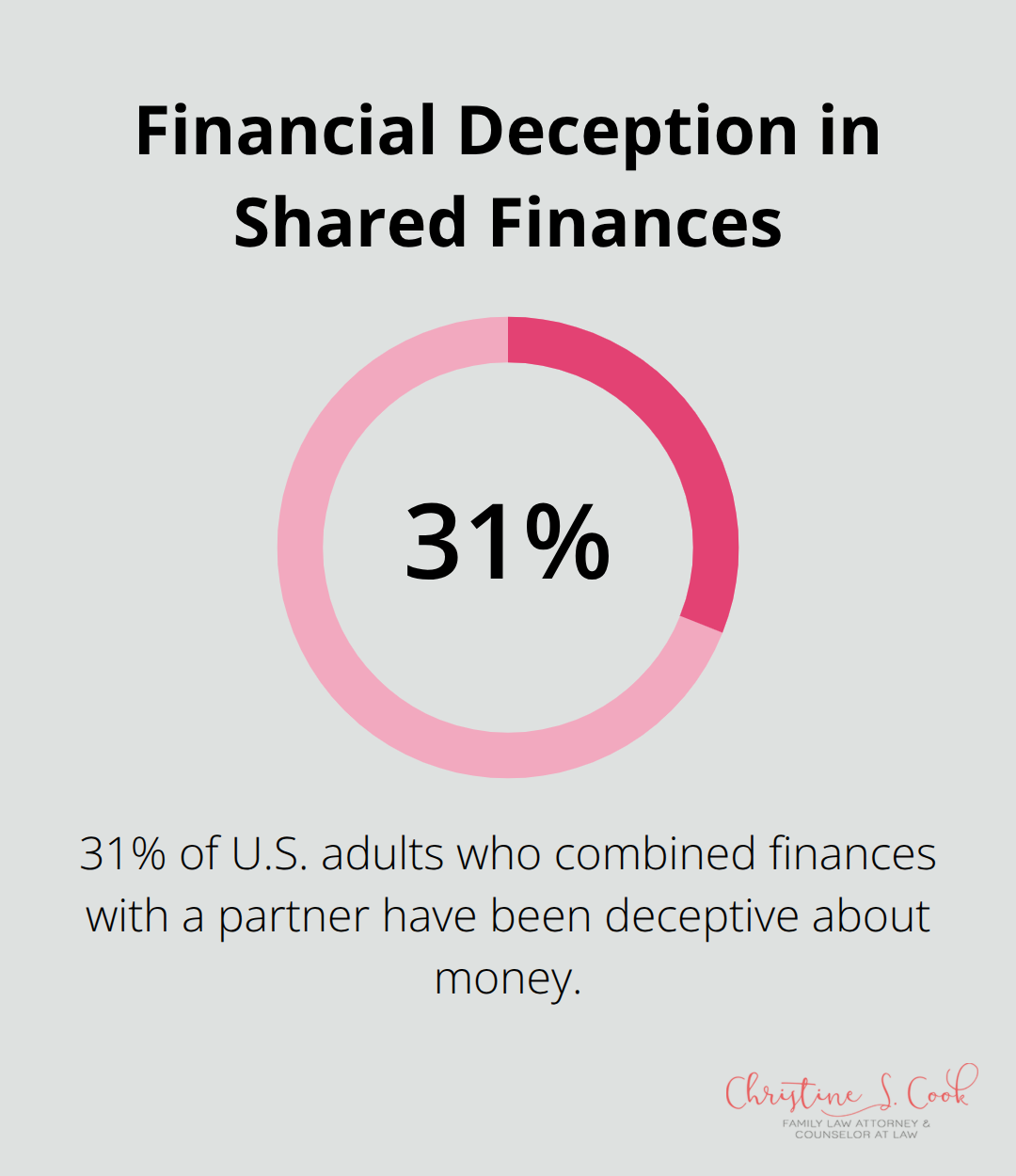 Financial Deception in Shared Finances

31%

31% of U.S. adults who combined finances with a partner have been deceptive about money.

Christine S. Cook
FAMILY LAW ATTORNEY &
COUNSELOR AT LAW