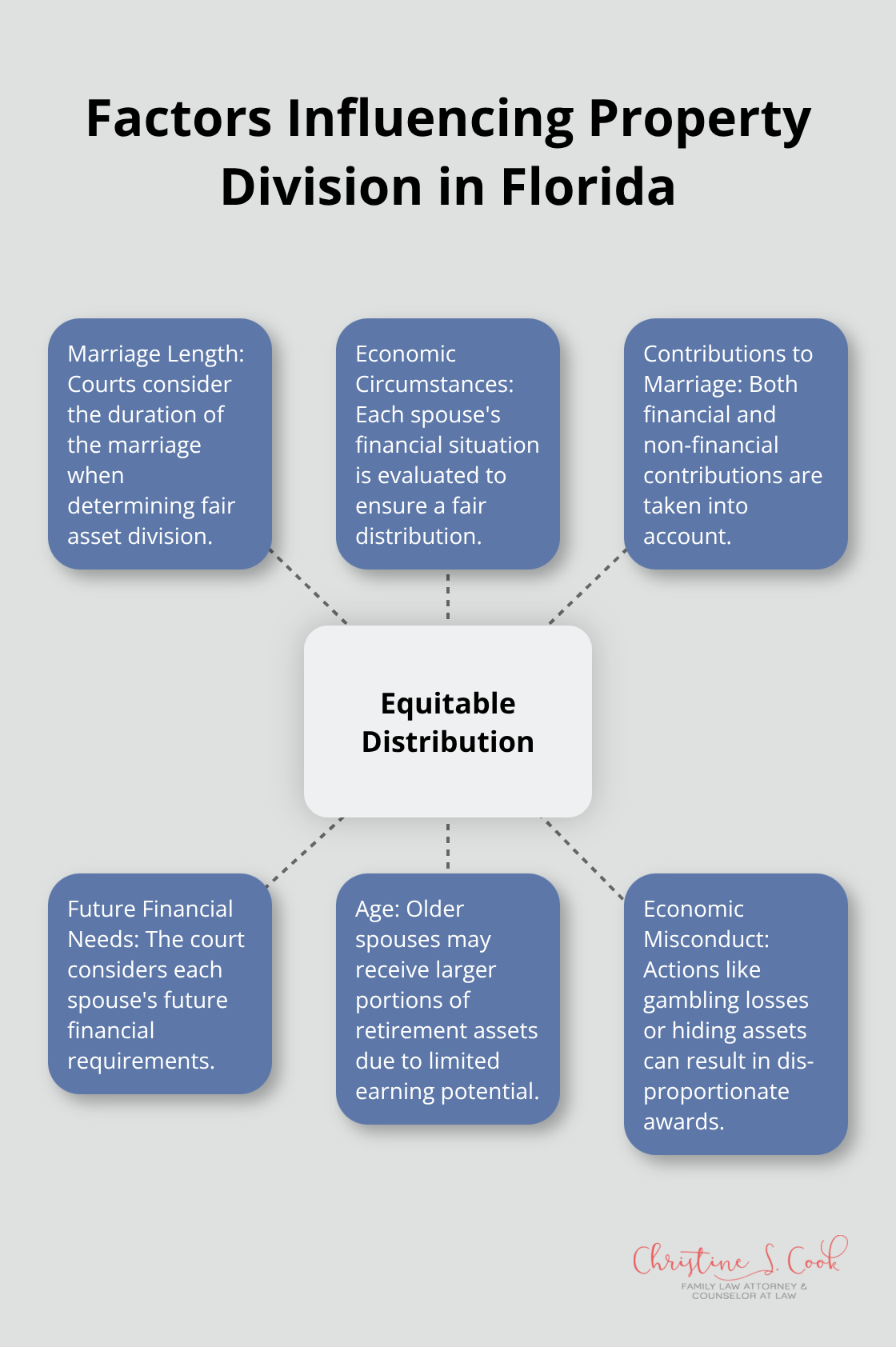 Factors Influencing Property Division in Florida

Marriage Length: Courts consider the duration of the marriage when determining fair asset division.

Economic Circumstances: Each spouse's financial situation is evaluated to ensure a fair distribution.

Contributions to Marriage: Both financial and non-financial contributions are taken into account.

Equitable Distribution

Future Financial Needs: The court considers each spouse's future financial requirements.

Age: Older spouses may receive larger portions of retirement assets due to limited earning potential.

Economic Misconduct: Actions like gambling losses or hiding assets can result in disproportionate awards.

Christine S. Cook
FAMILY LAW ATTORNEY & COUNSELOR AT LAW