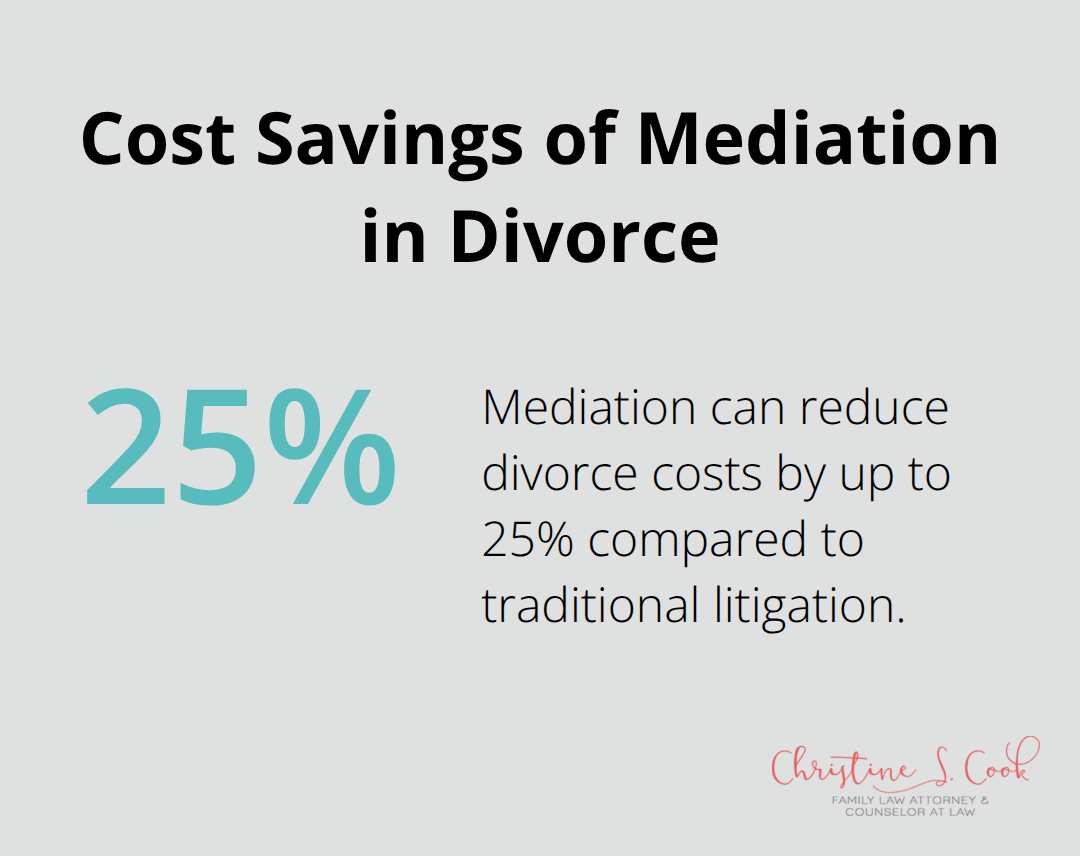 Cost Savings of Mediation in Divorce

25%

Mediation can reduce divorce costs by up to 25% compared to traditional litigation.

Christine S. Cook
FAMILY LAW ATTORNEY & COUNSELOR AT LAW