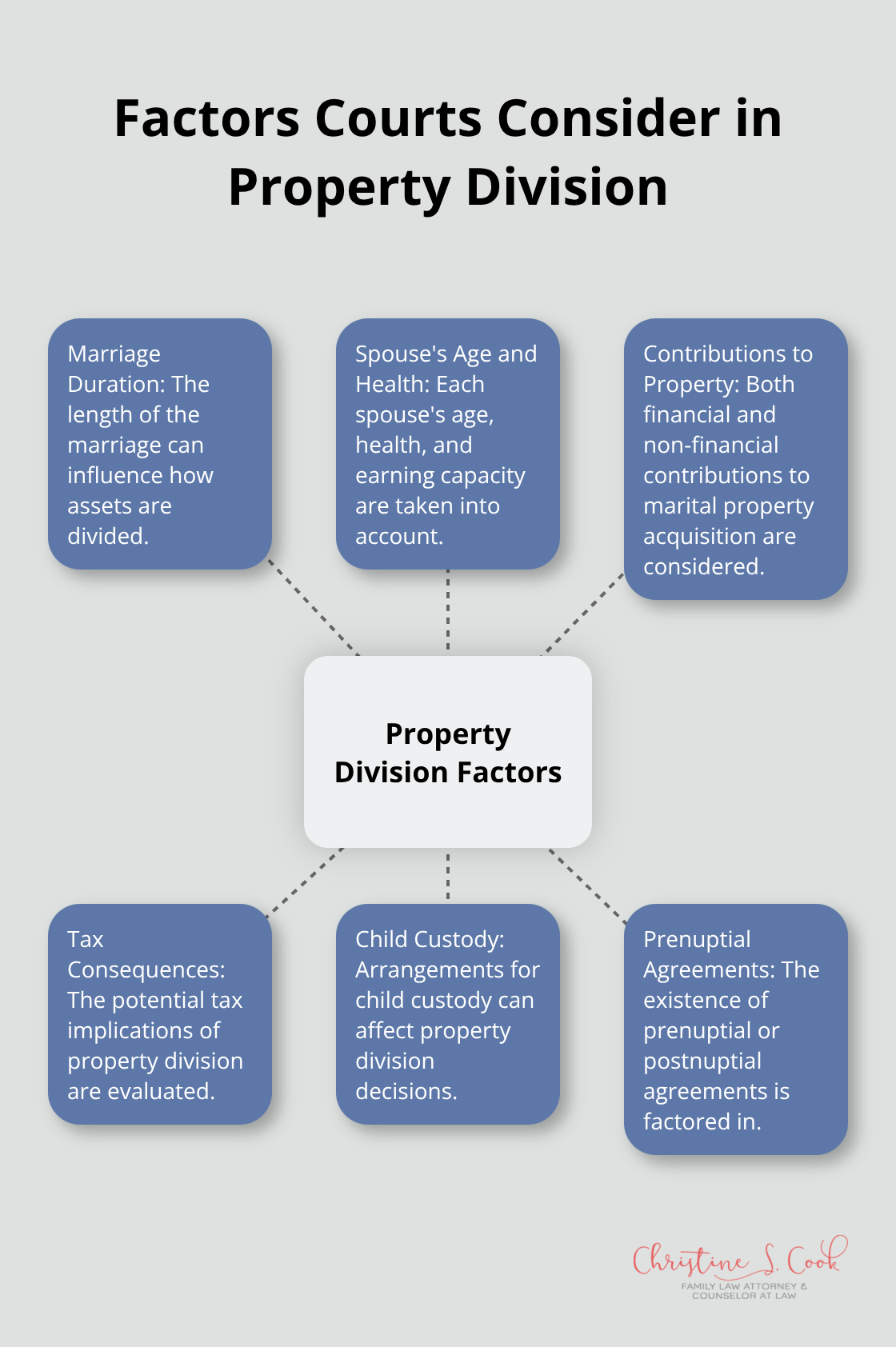 Factors Courts Consider in Property Division

Marriage Duration: The length of the marriage can influence how assets are divided.

Spouse's Age and Health: Each spouse's age, health, and earning capacity are taken into account.

Contributions to Property: Both financial and non-financial contributions to marital property acquisition are considered.

Property Division Factors

Tax Consequences: The potential tax implications of property division are evaluated.

Child Custody: Arrangements for child custody can affect property division decisions.

Prenuptial Agreements: The existence of prenuptial or postnuptial agreements is factored in.

Christine S. Cook
FAMILY LAW ATTORNEY & COUNSELOR AT LAW