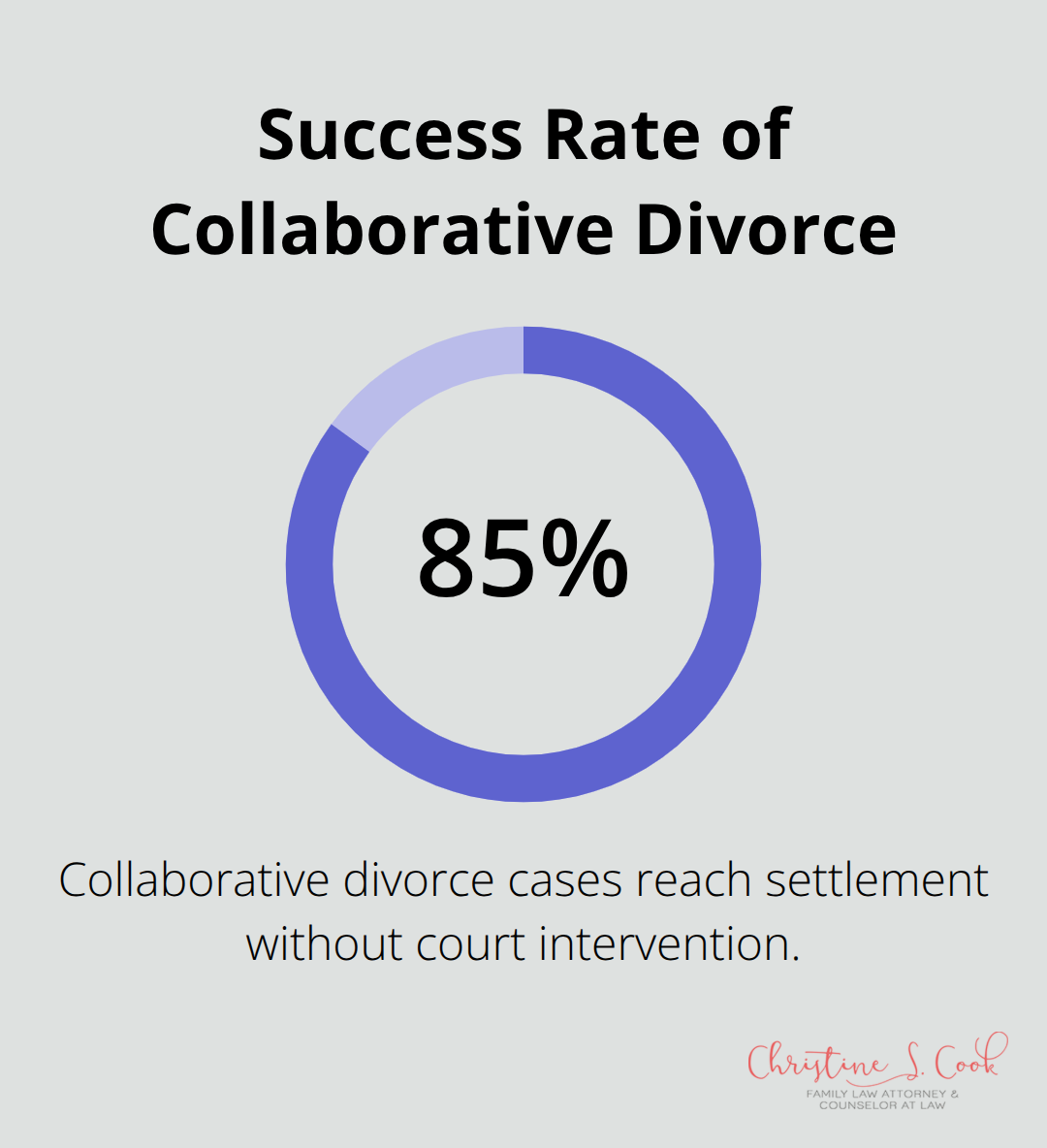 Success Rate of Collaborative Divorce

85%

Collaborative divorce cases reach settlement without court intervention.

Christine S. Cook
FAMILY LAW ATTORNEY & COUNSELOR AT LAW