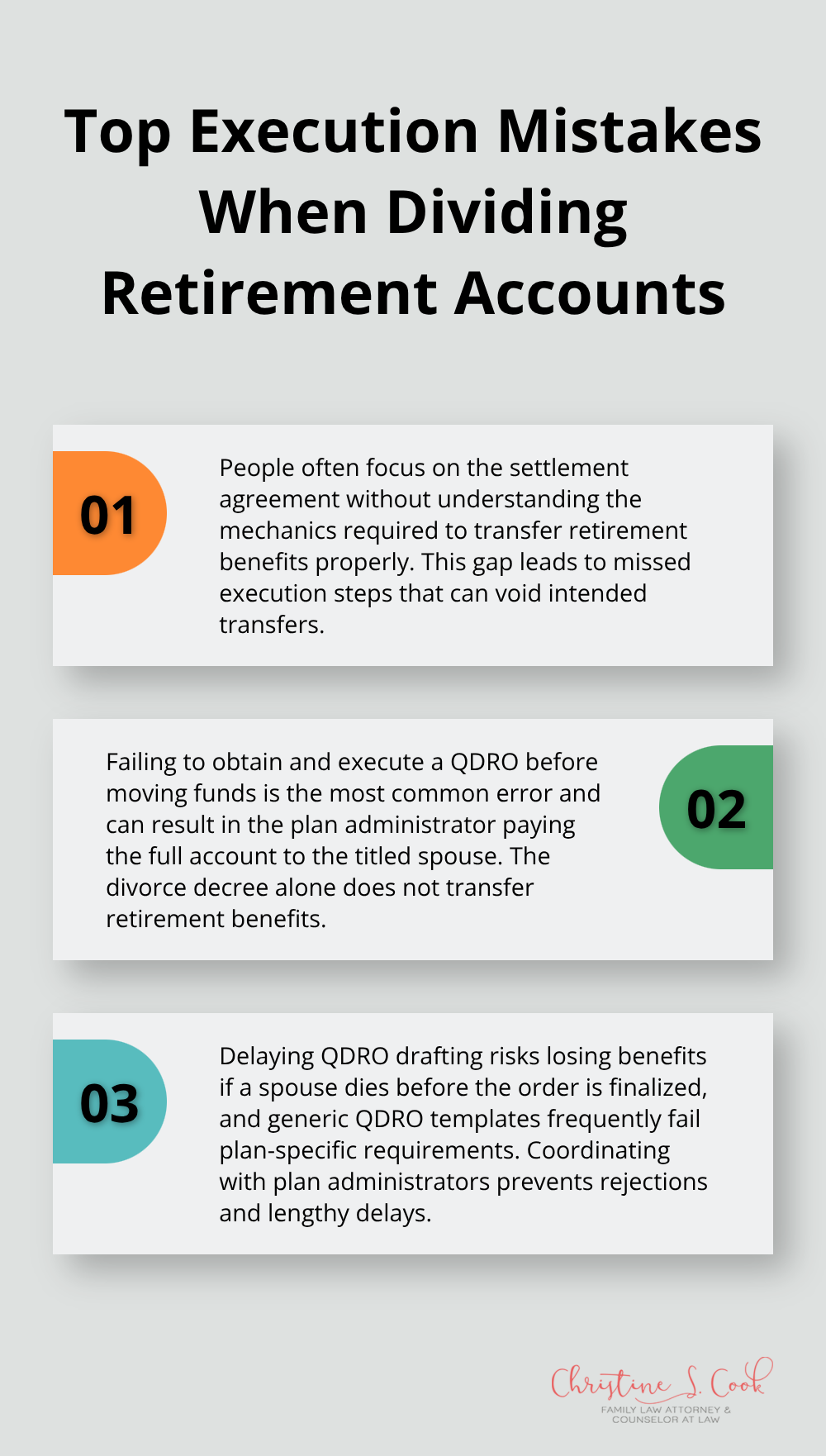 Top Execution Mistakes When Dividing Retirement Accounts

01

People often focus on the settlement agreement without understanding the mechanics required to transfer retirement benefits properly. This gap leads to missed execution steps that can void intended transfers.

Failing to obtain and execute a QDRO before moving funds is the most common error and can result in the plan administrator paying the full account to the titled spouse. The divorce decree alone does not transfer retirement benefits.

02

03

Delaying QDRO drafting risks losing benefits if a spouse dies before the order is finalized, and generic QDRO templates frequently fail plan-specific requirements. Coordinating with plan administrators prevents rejections and lengthy delays.

Christine S. Cook
FAMILY LAW ATTORNEY & COUNSELOR AT LAW