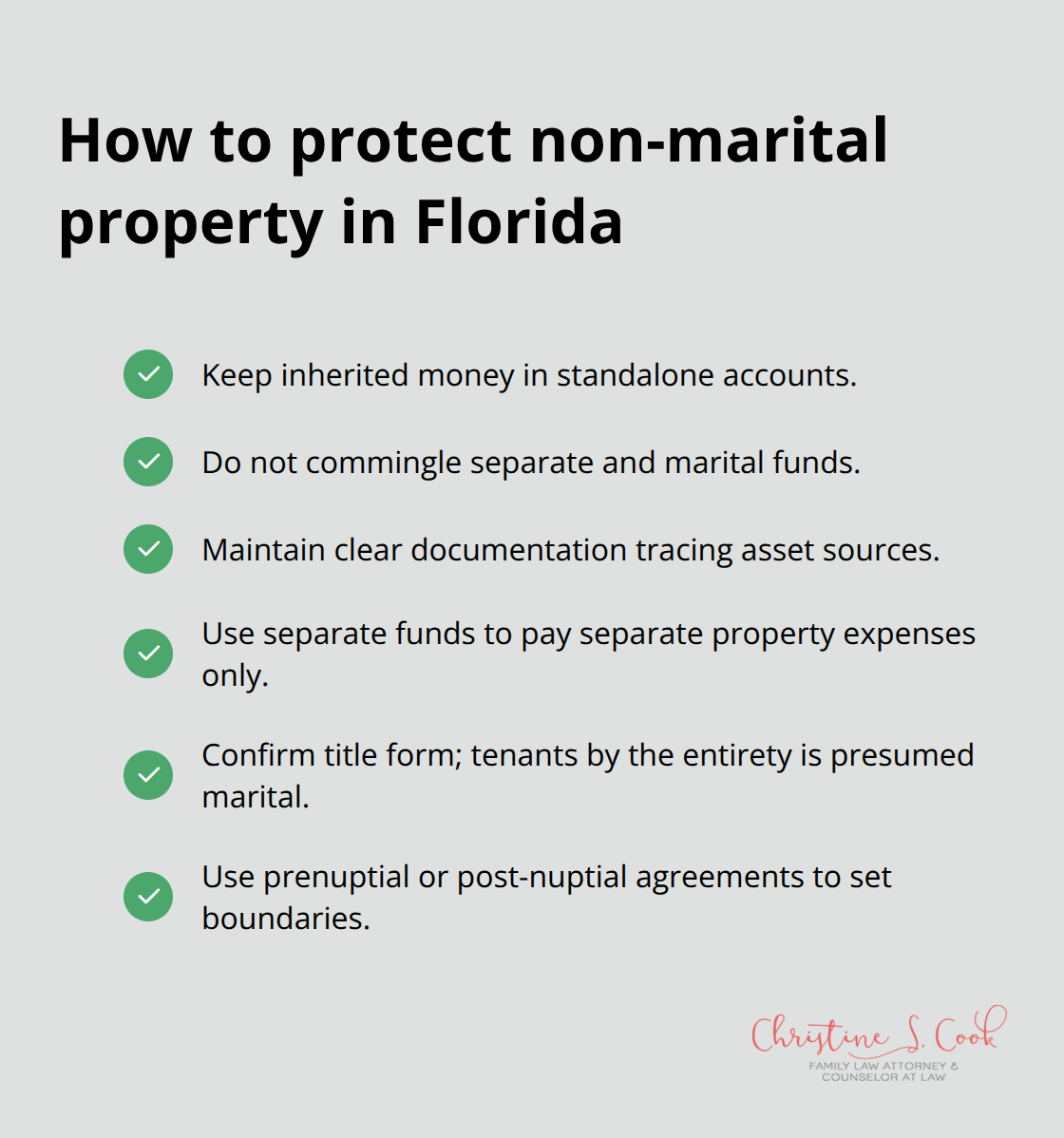 How to protect non-marital property in Florida

Keep inherited money in standalone accounts.

Do not commingle separate and marital funds.

Maintain clear documentation tracing asset sources.

Use separate funds to pay separate property expenses only.

Confirm title form; tenants by the entirety is presumed marital.

Use prenuptial or post-nuptial agreements to set boundaries.

Christine S. Cook
FAMILY LAW ATTORNEY & COUNSELOR AT LAW