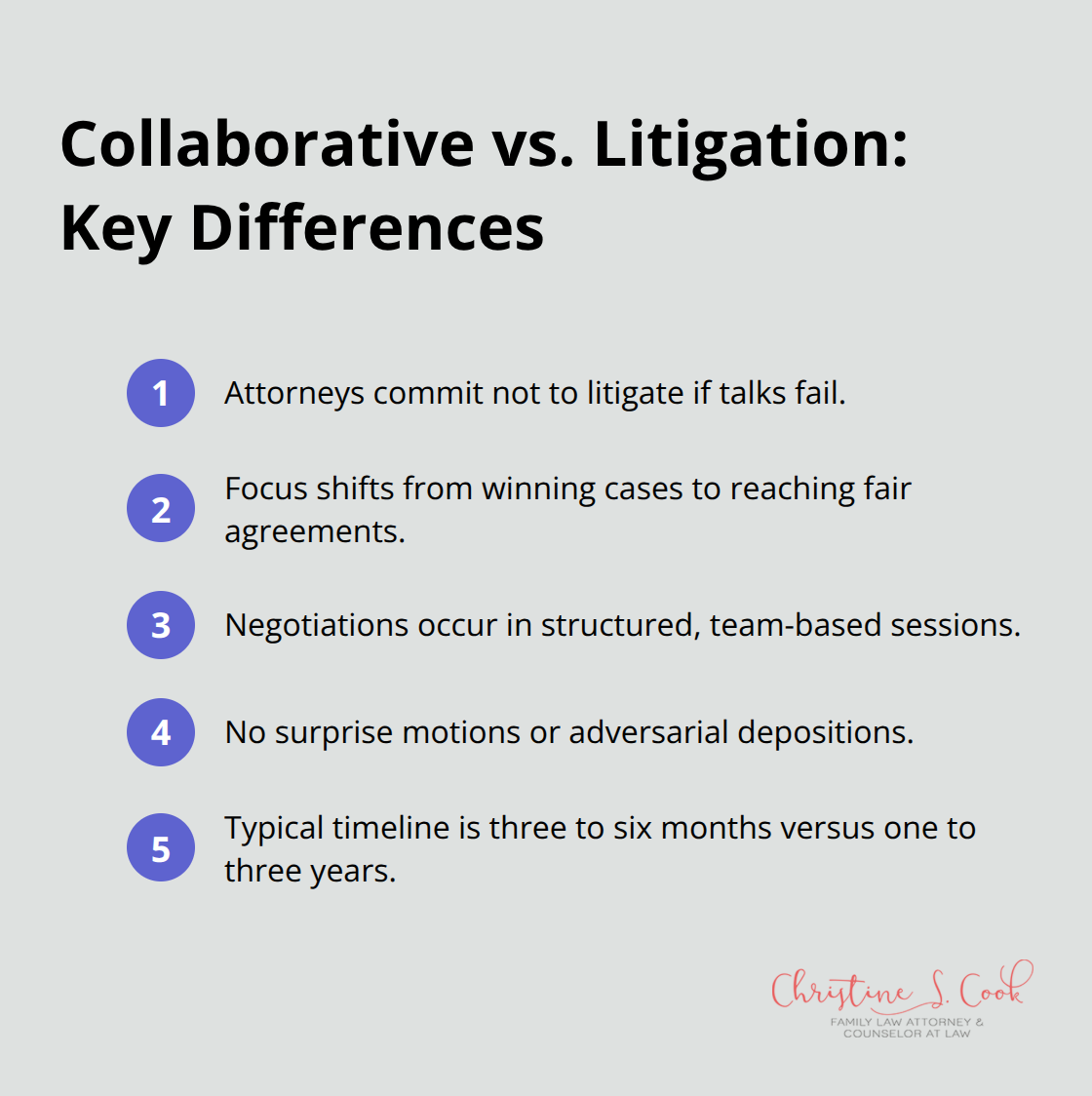 Collaborative vs. Litigation: Key Differences

1 Attorneys commit not to litigate if talks fail.

2 Focus shifts from winning cases to reaching fair agreements.

3 Negotiations occur in structured, team-based sessions.

4 No surprise motions or adversarial depositions.

5 Typical timeline is three to six months versus one to three years.

Christine S. Cook
FAMILY LAW ATTORNEY & COUNSELOR AT LAW