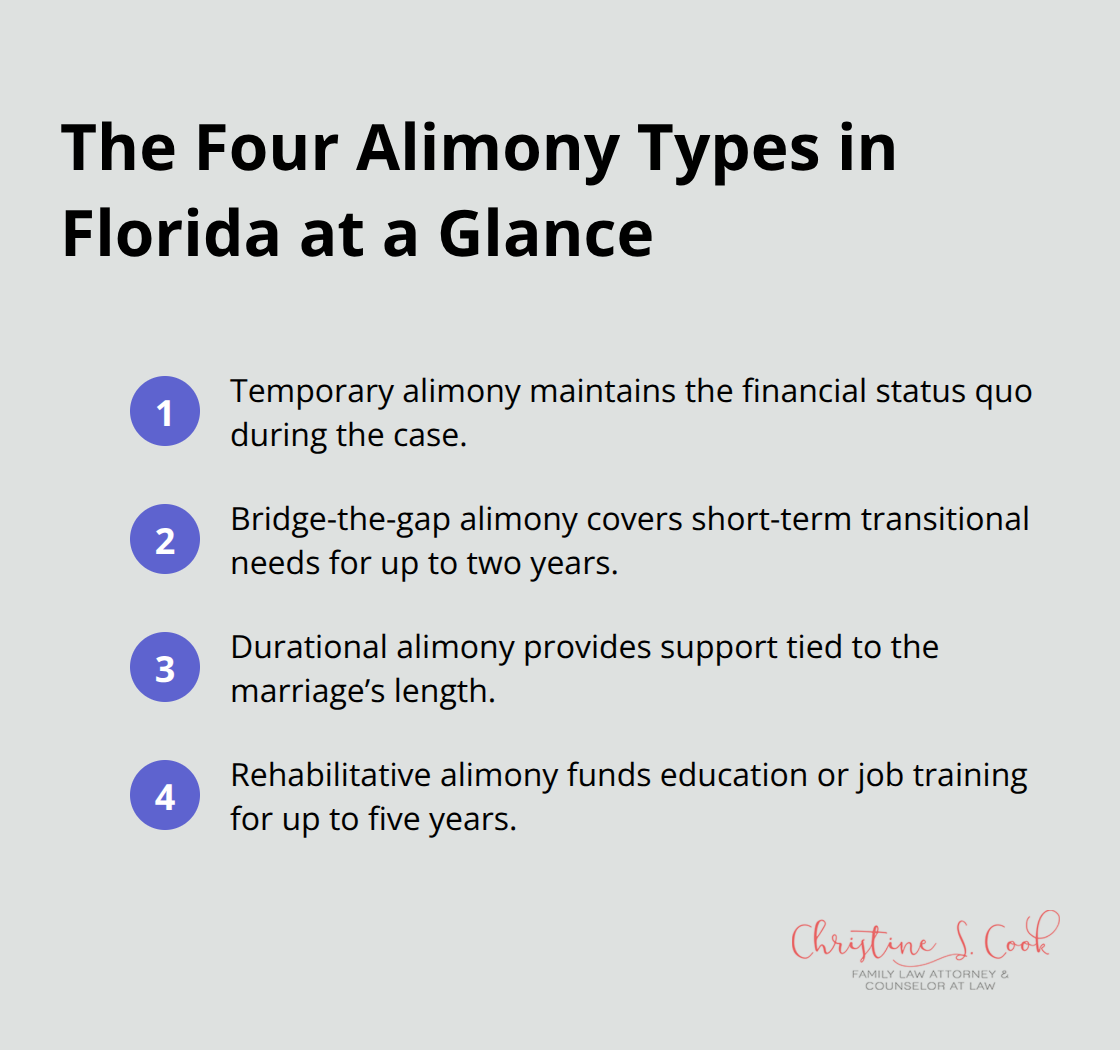 The Four Alimony Types in Florida at a Glance

1 Temporary alimony maintains the financial status quo during the case.

2 Bridge-the-gap alimony covers short-term transitional needs for up to two years.

3 Durational alimony provides support tied to the marriage's length.

4 Rehabilitative alimony funds education or job training for up to five years.

Christine S. Cook
FAMILY LAW ATTORNEY & COUNSELOR AT LAW