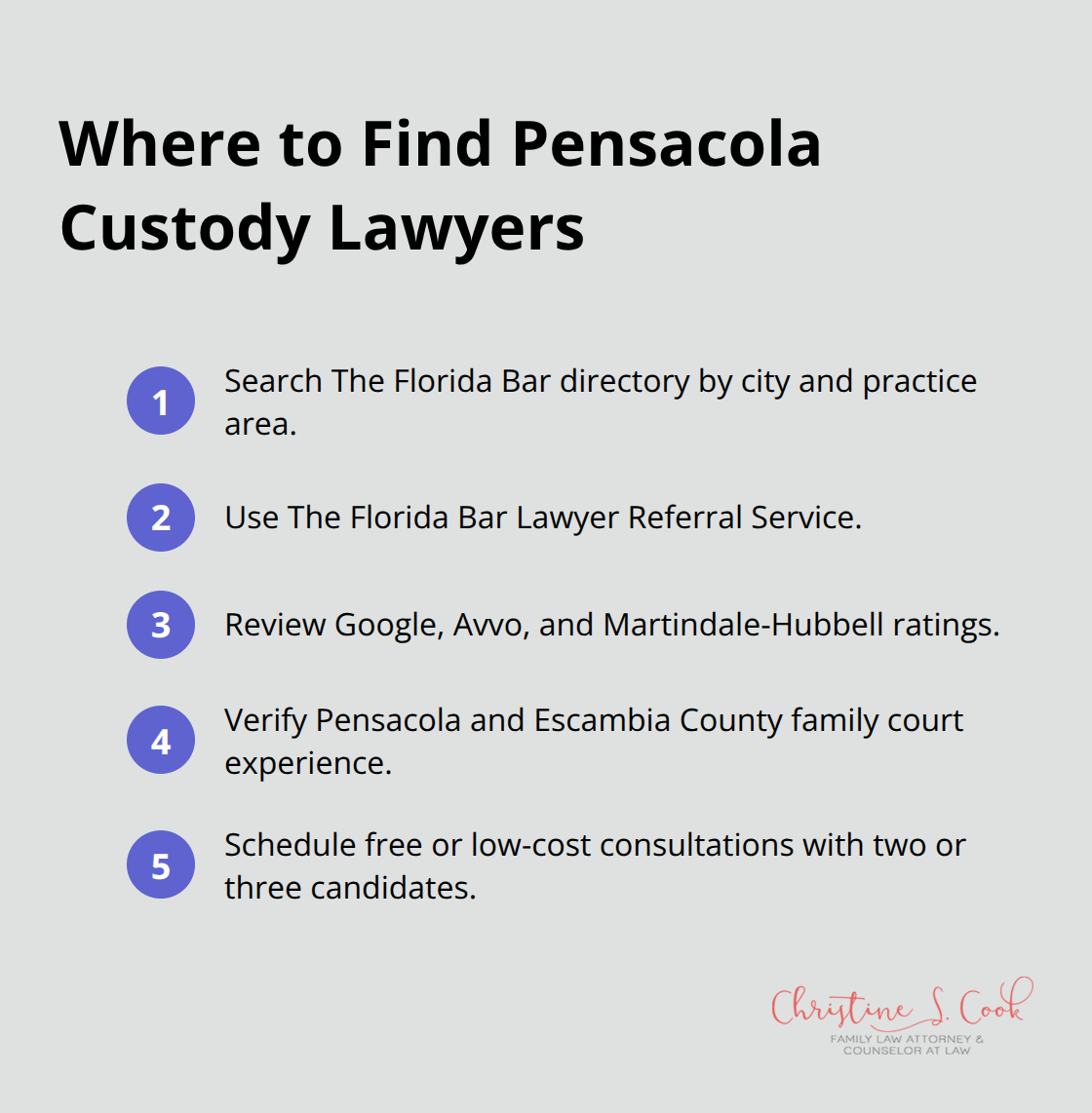 Where to Find Pensacola Custody Lawyers

1 Search The Florida Bar directory by city and practice area.

2 Use The Florida Bar Lawyer Referral Service.

3 Review Google, Avvo, and Martindale-Hubbell ratings.

4 Verify Pensacola and Escambia County family court experience.

5 Schedule free or low-cost consultations with two or three candidates.

Christine S. Cook
FAMILY LAW ATTORNEY & COUNSELOR AT LAW