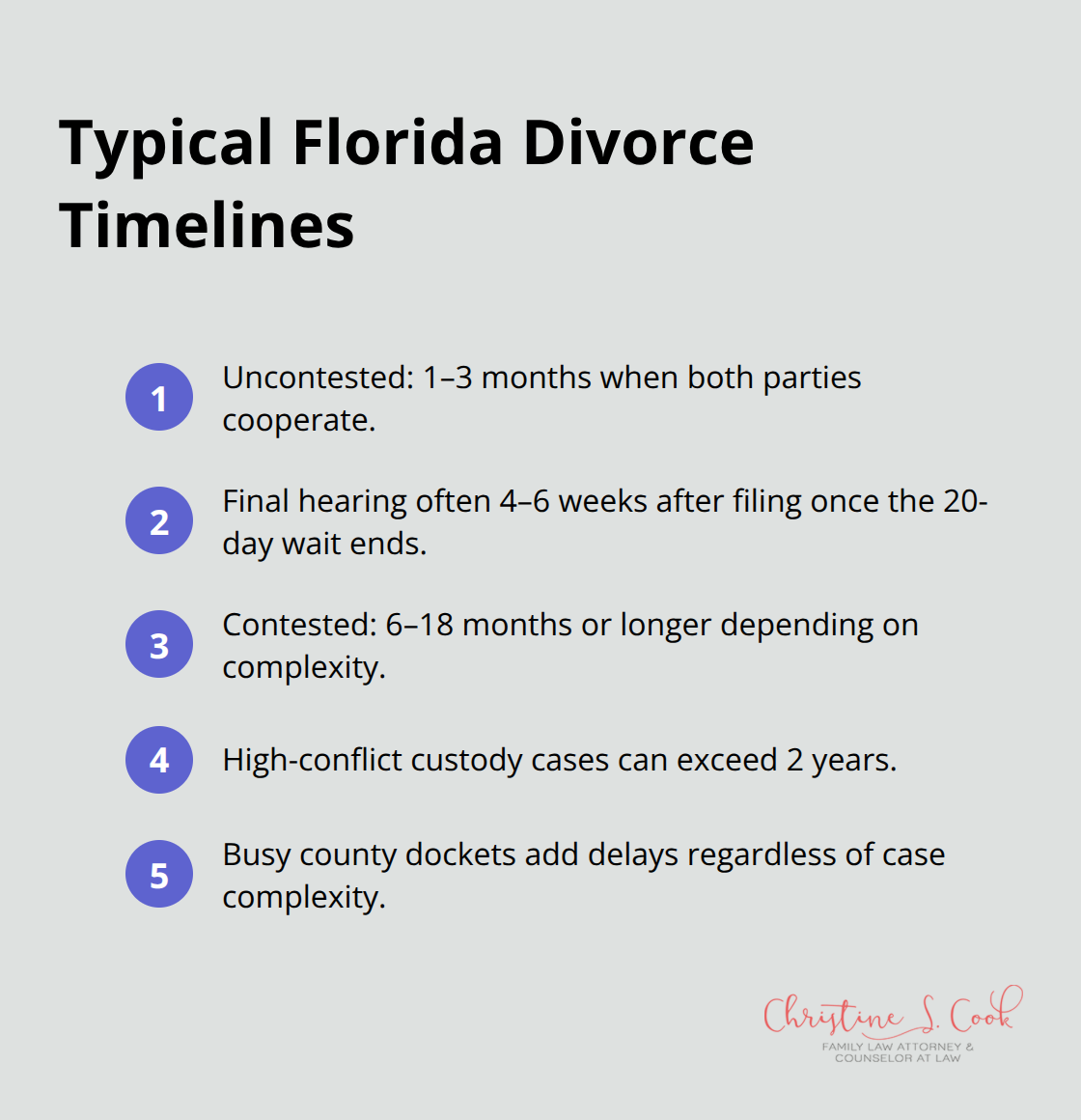 Typical Florida Divorce Timelines

1 Uncontested: 1–3 months when both parties cooperate.

2 Final hearing often 4–6 weeks after filing once the 20-day wait ends.

3 Contested: 6–18 months or longer depending on complexity.

4 High-conflict custody cases can exceed 2 years.

5 Busy county dockets add delays regardless of case complexity.

Christine S. Cook
FAMILY LAW ATTORNEY & COUNSELOR AT LAW