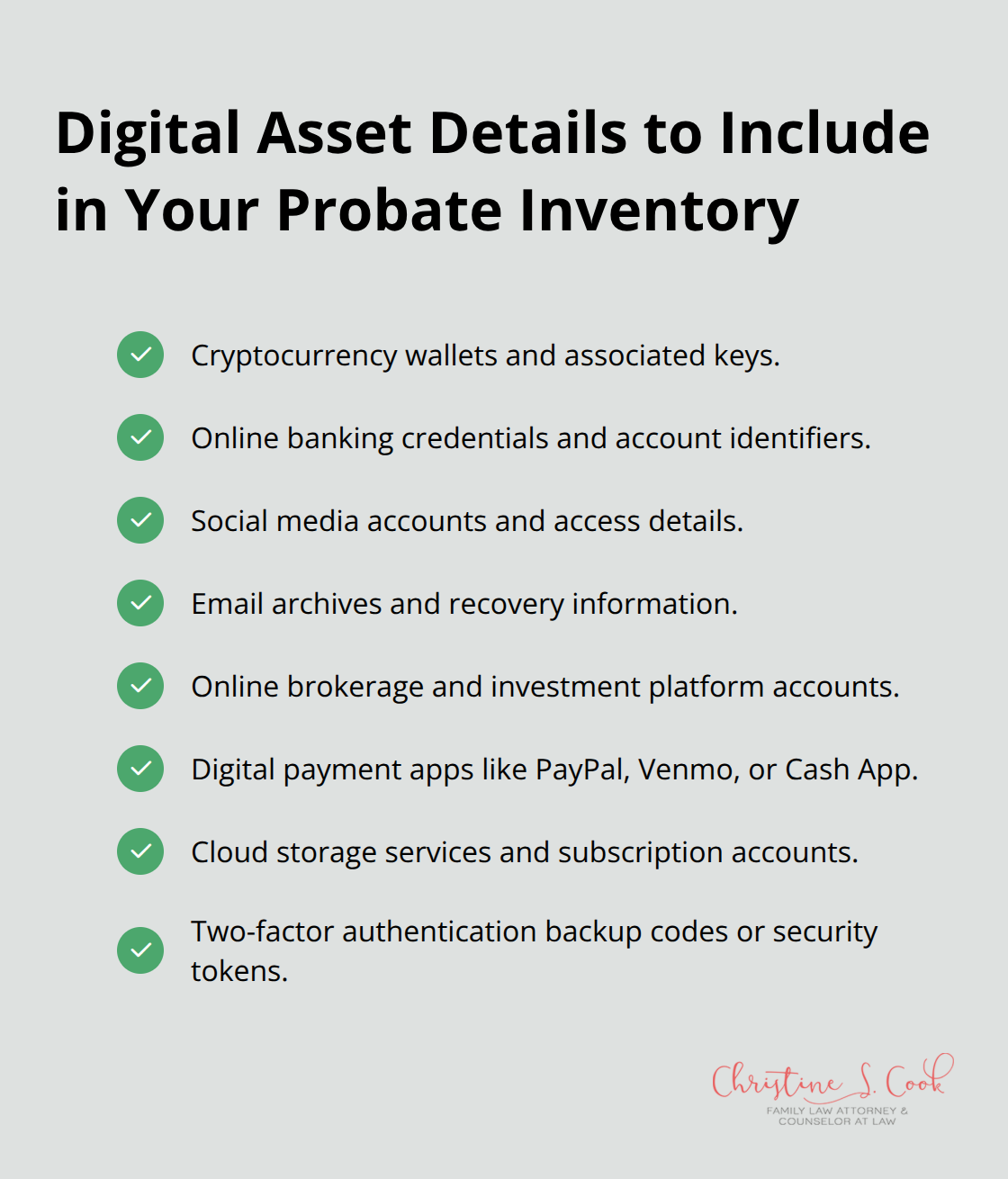 Digital Asset Details to Include in Your Probate Inventory

Cryptocurrency wallets and associated keys.

Online banking credentials and account identifiers.

Social media accounts and access details.

Email archives and recovery information.

Online brokerage and investment platform accounts.

Digital payment apps like PayPal, Venmo, or Cash App.

Cloud storage services and subscription accounts.

Two-factor authentication backup codes or security tokens.

Christine S. Cook
FAMILY LAW ATTORNEY & COUNSELOR AT LAW