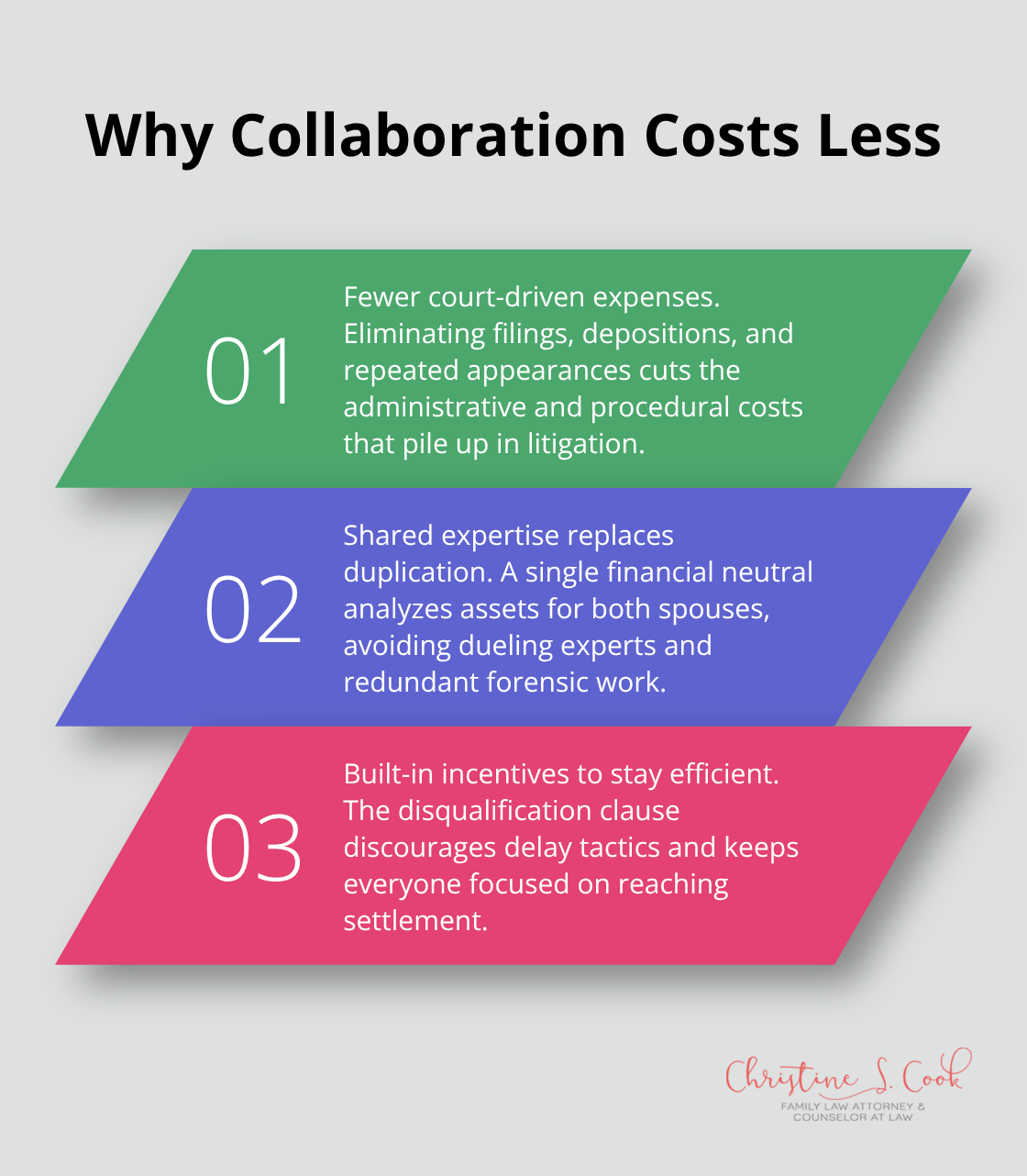 Why Collaboration Costs Less

01

Fewer court-driven expenses. Eliminating filings, depositions, and repeated appearances cuts the administrative and procedural costs that pile up in litigation.

02

Shared expertise replaces duplication. A single financial neutral analyzes assets for both spouses, avoiding dueling experts and redundant forensic work.

03

Built-in incentives to stay efficient. The disqualification clause discourages delay tactics and keeps everyone focused on reaching settlement.

Christine S. Cook
FAMILY LAW ATTORNEY & COUNSELOR AT LAW